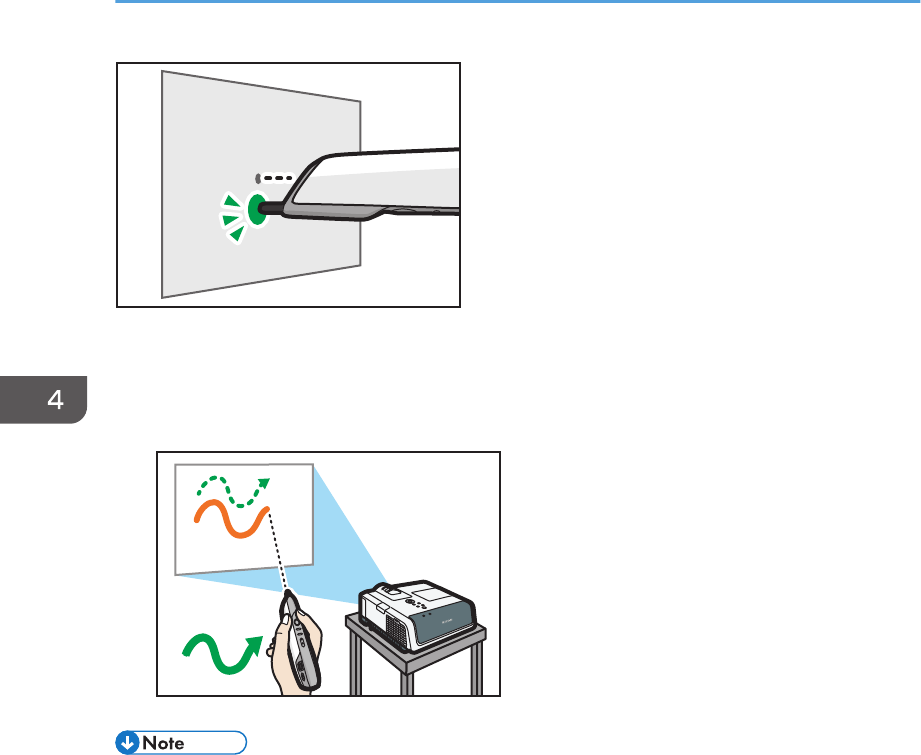 4

Note