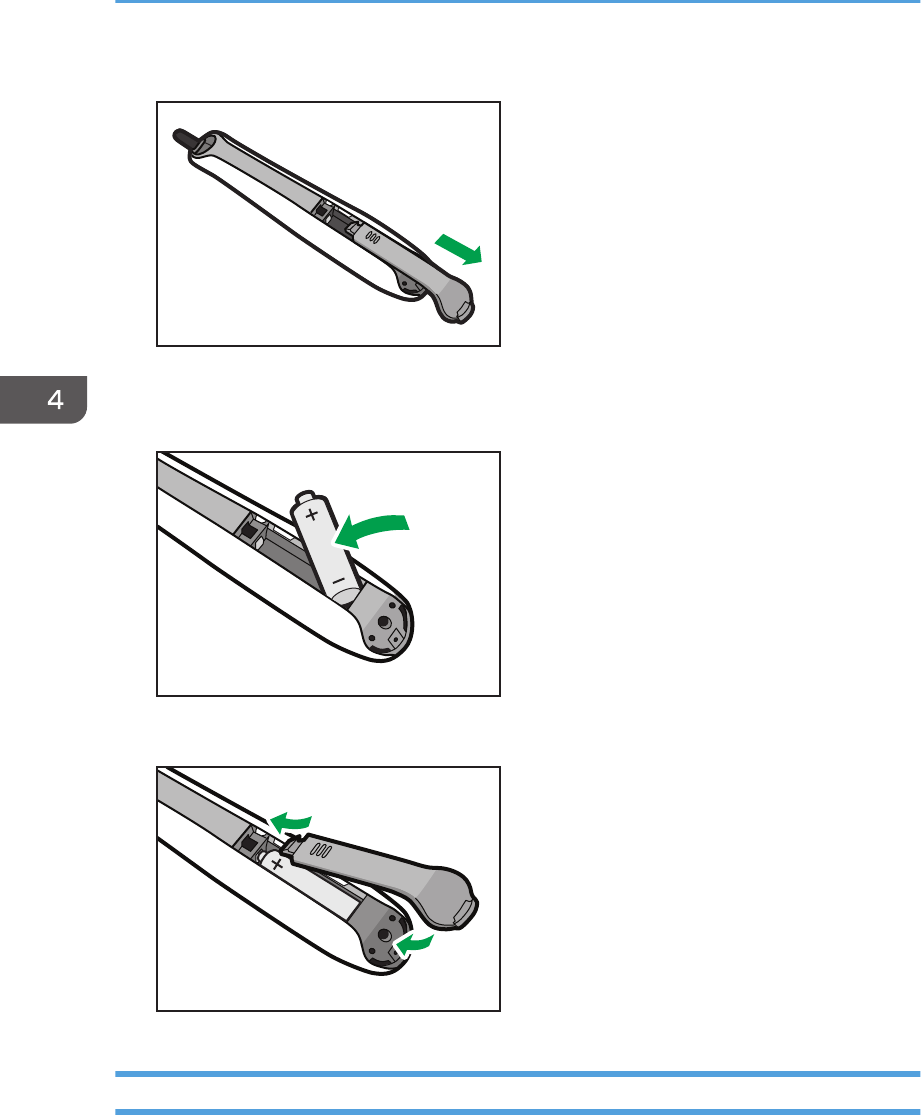 4

+

−

+