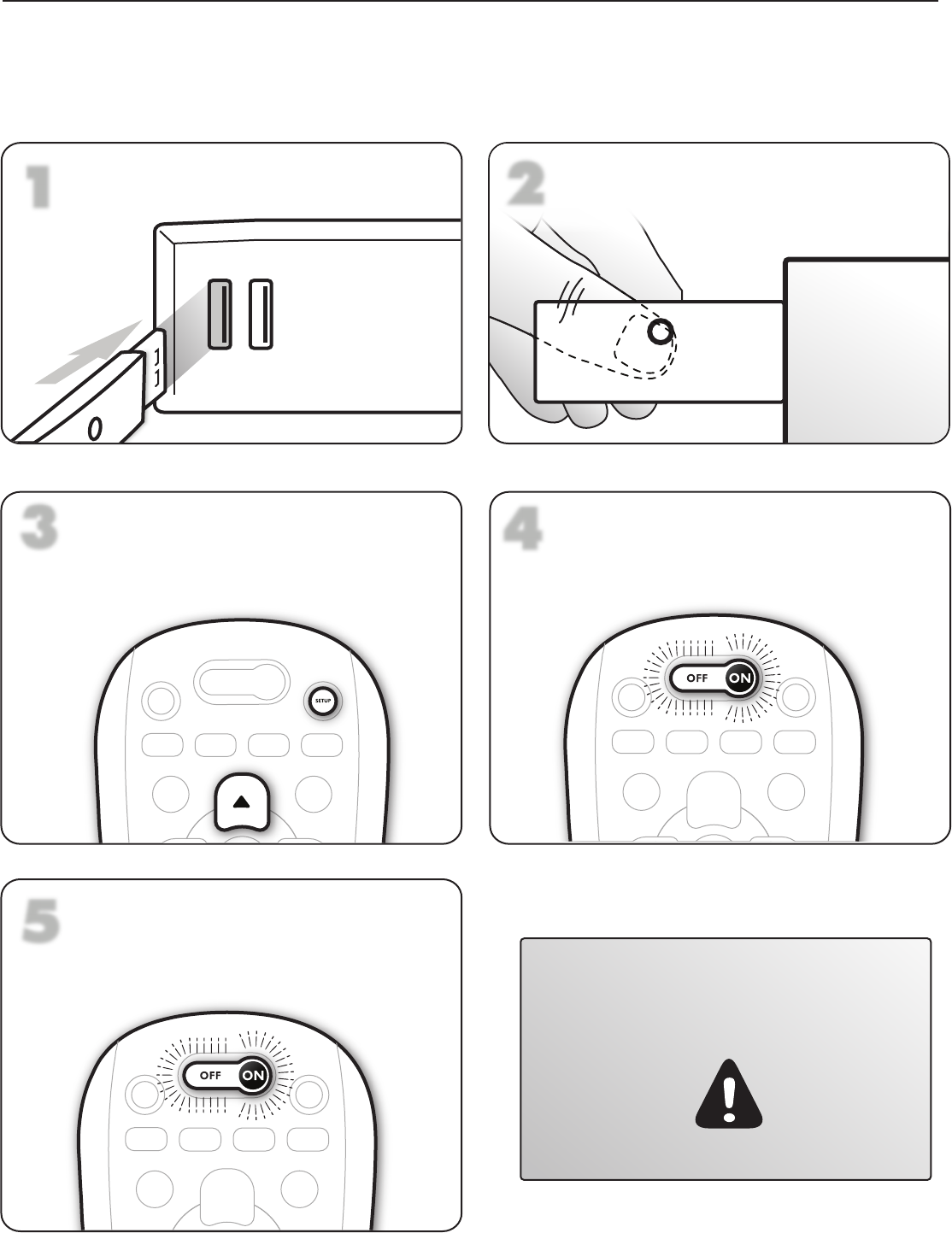 1

2

3

SETUP

4

OFF ON

5

OFF ON