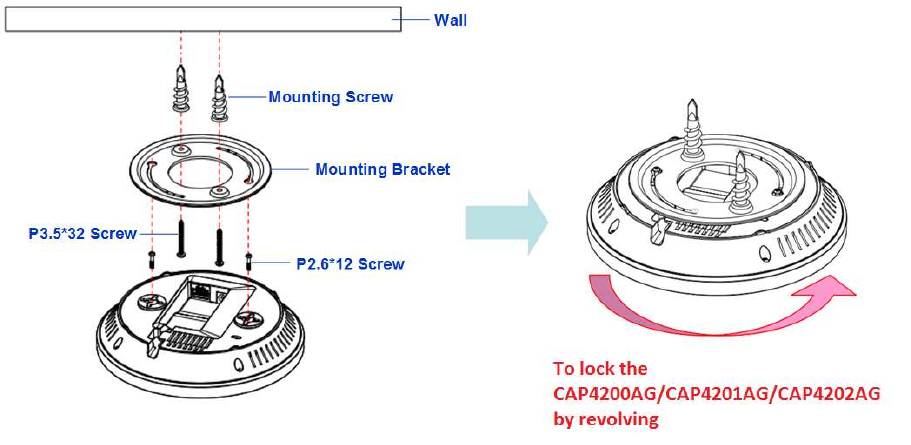 Wall

Mounting Screw

Mounting Bracket

P3.5*32 Screw

P2.6*12 Screw

To lock the CAP4200AG/CAP4201AG/CAP4202AG by revolving