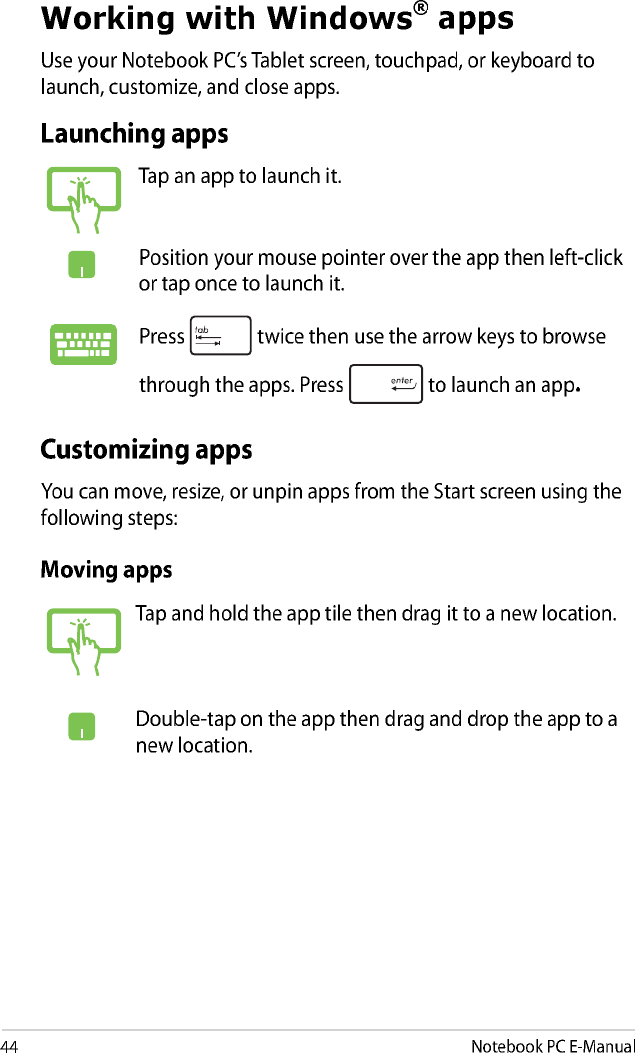 Working with Windows® apps

Use your Notebook PC's Tablet screen, touchpad, or keyboard to launch, customize, and close apps.

Launching apps

Tap an app to launch it.

Position your mouse pointer over the app then left-click or tap once to launch it.

Press tab twice then use the arrow keys to browse through the apps. Press enter to launch an app.

Customizing apps

You can move, resize, or unpin apps from the Start screen using the following steps:

Moving apps

Tap and hold the app tile then drag it to a new location.

Double-tap on the app then drag and drop the app to a new location.

44 Notebook PC E-Manual