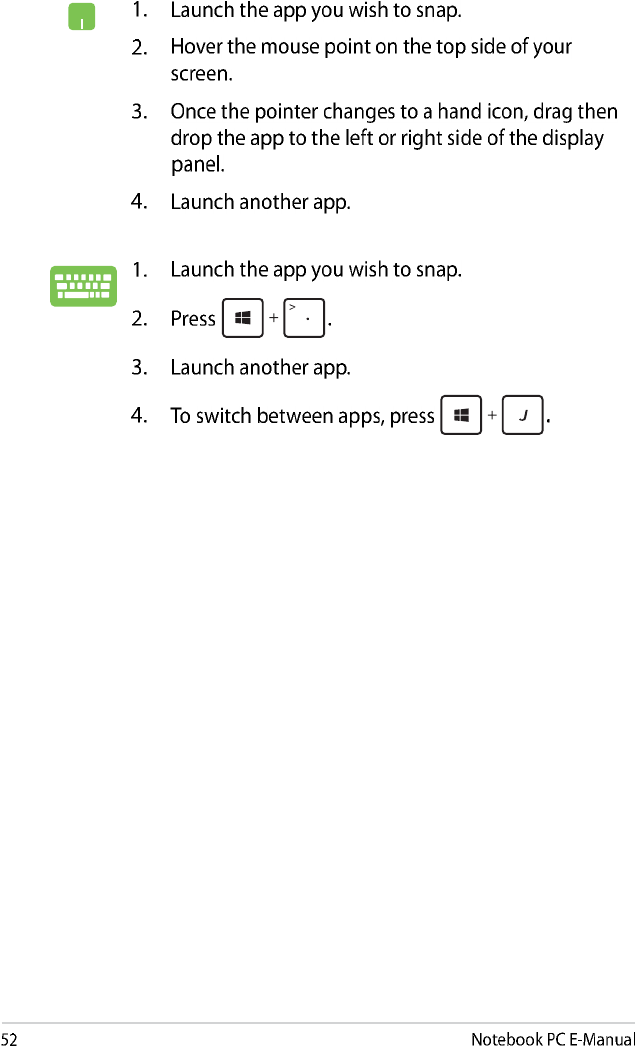 1. Launch the app you wish to snap.

2. Hover the mouse point on the top side of your screen.

3. Once the pointer changes to a hand icon, drag then drop the app to the left or right side of the display panel.

4. Launch another app.

1. Launch the app you wish to snap.

2. Press + > . .

3. Launch another app.

4. To switch between apps, press + J .

52

Notebook PC E-Manual