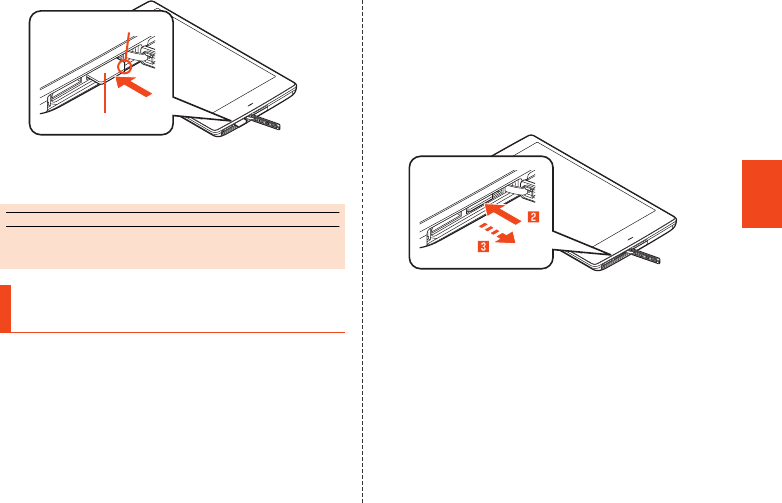 2

3