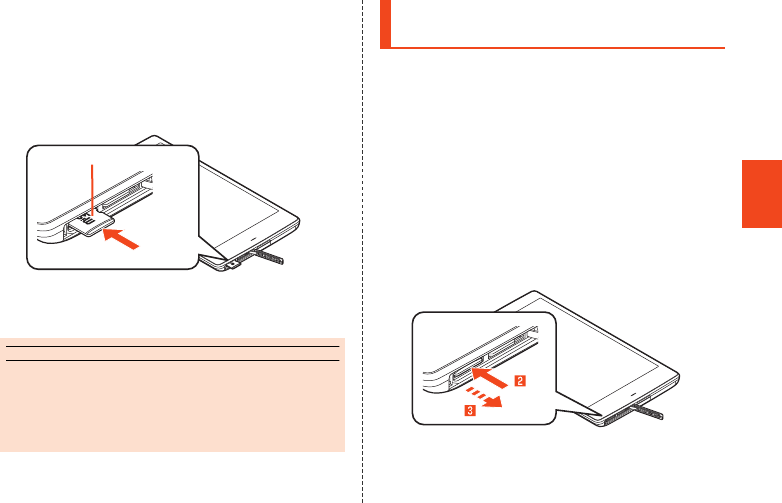 2

3