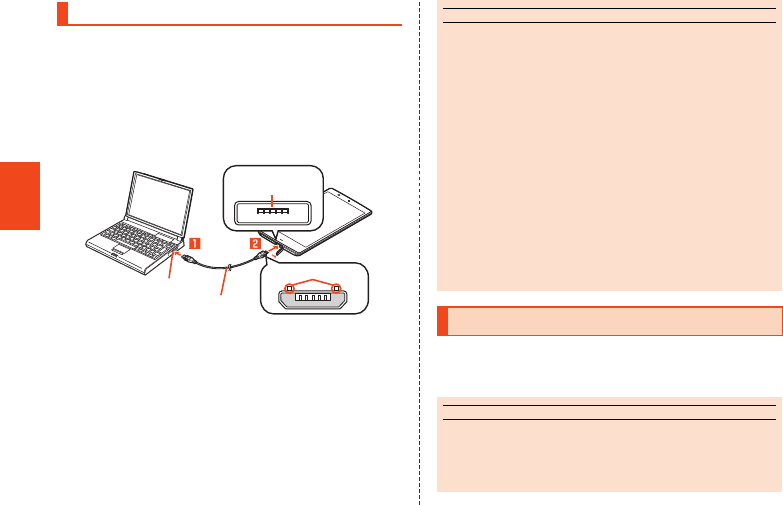 1

2