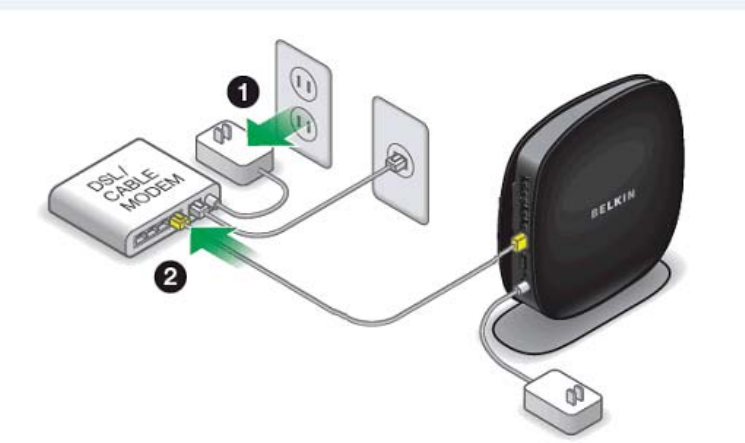 1

DSL/
CABLE
MODEM

2

BELKIN