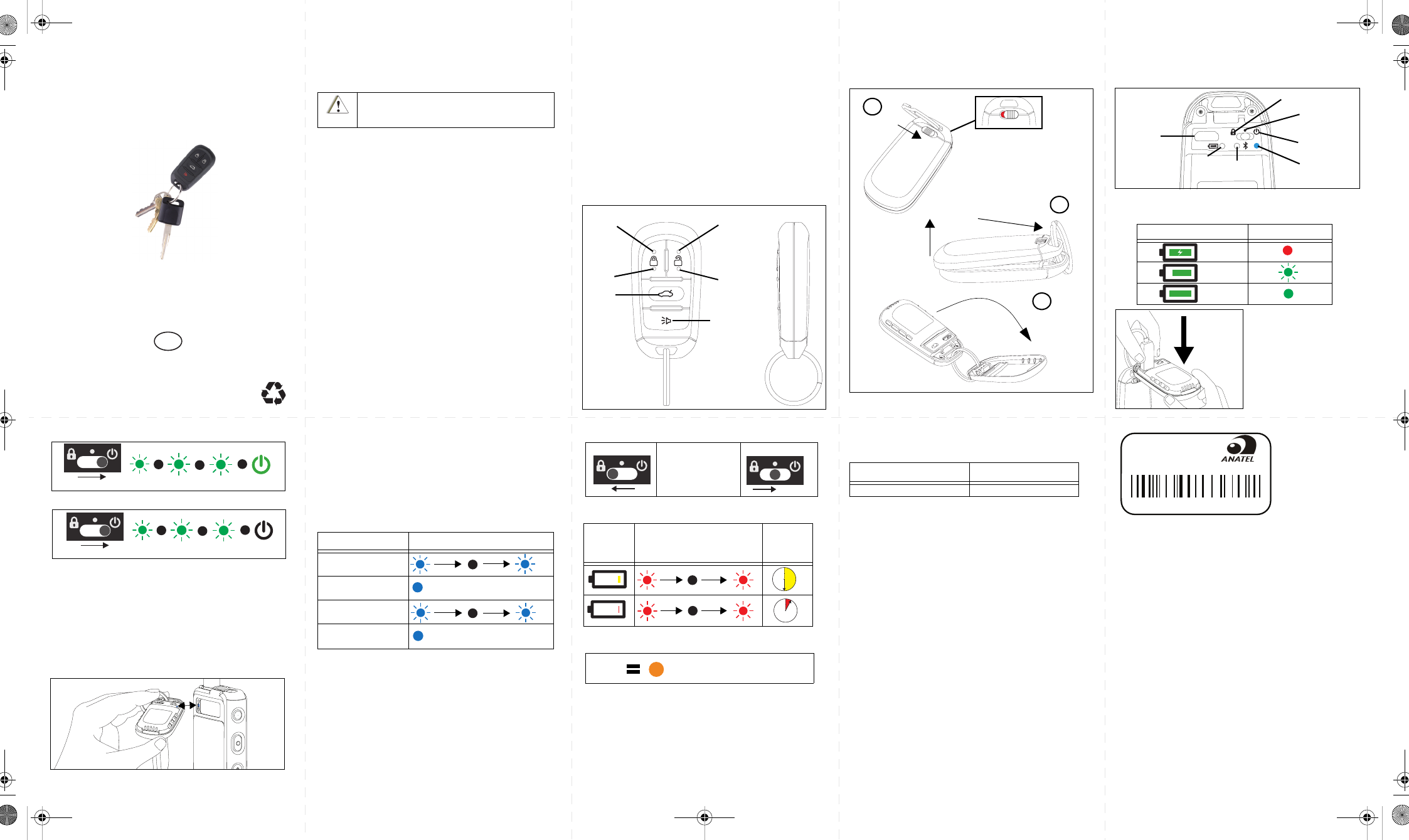 ANATEL