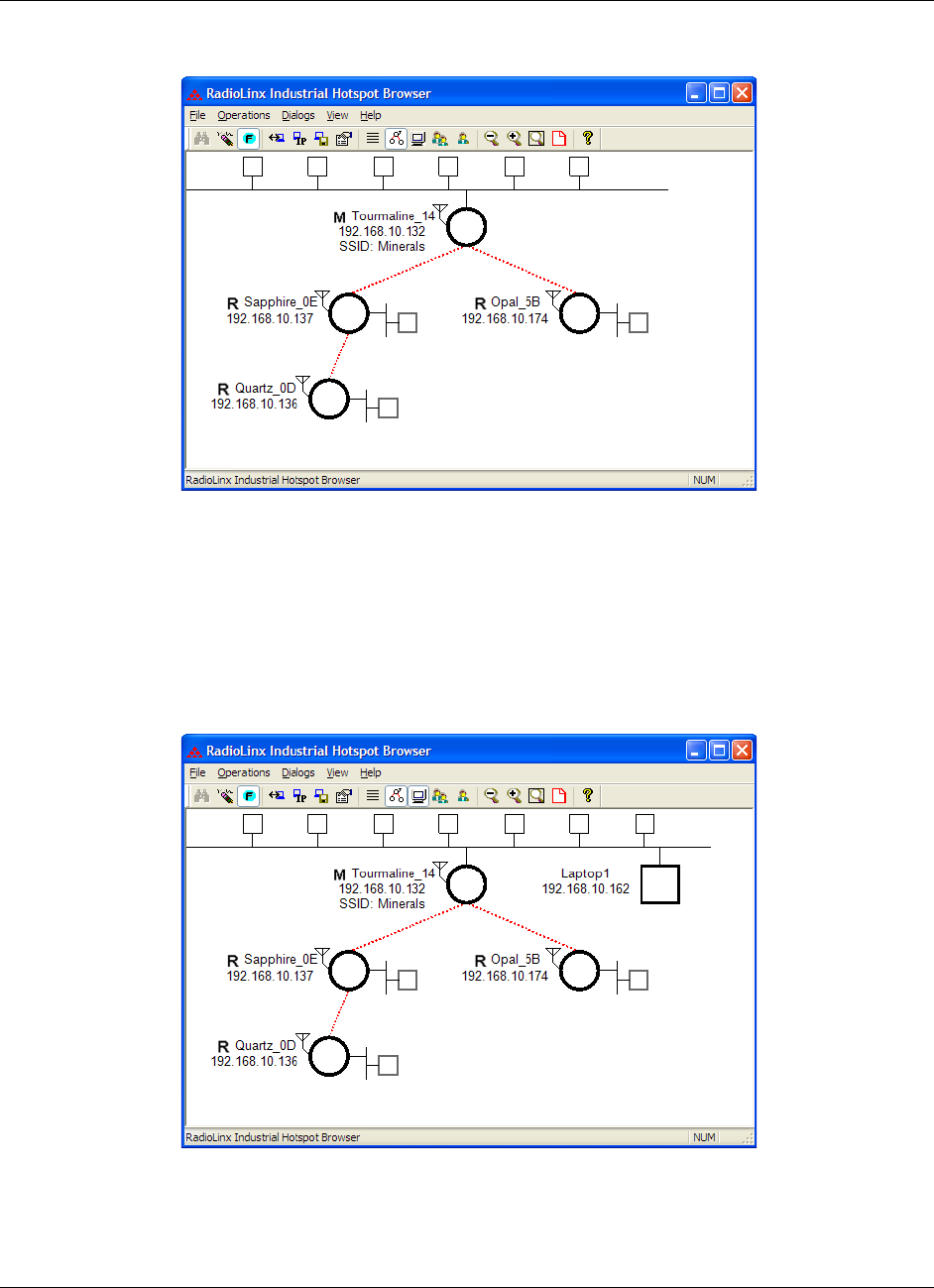 RadioLinx Industrial Hotspot Browser

File Operations Dialogs View Help

M Tourmaline_14
192.168.10.132
SSID: Minerals

R Sapphire_0E
192.168.10.137

R Opal_5B
192.168.10.174

R Quartz_0D
192.168.10.136

RadioLinx Industrial Hotspot Browser NUM

RadioLinx Industrial Hotspot Browser

File Operations Dialogs View Help

M Tourmaline_14
192.168.10.132
SSID: Minerals

Laptop1
192.168.10.162

R Sapphire_0E
192.168.10.137

R Opal_5B
192.168.10.174

R Quartz_0D
192.168.10.136

RadioLinx Industrial Hotspot Browser NUM