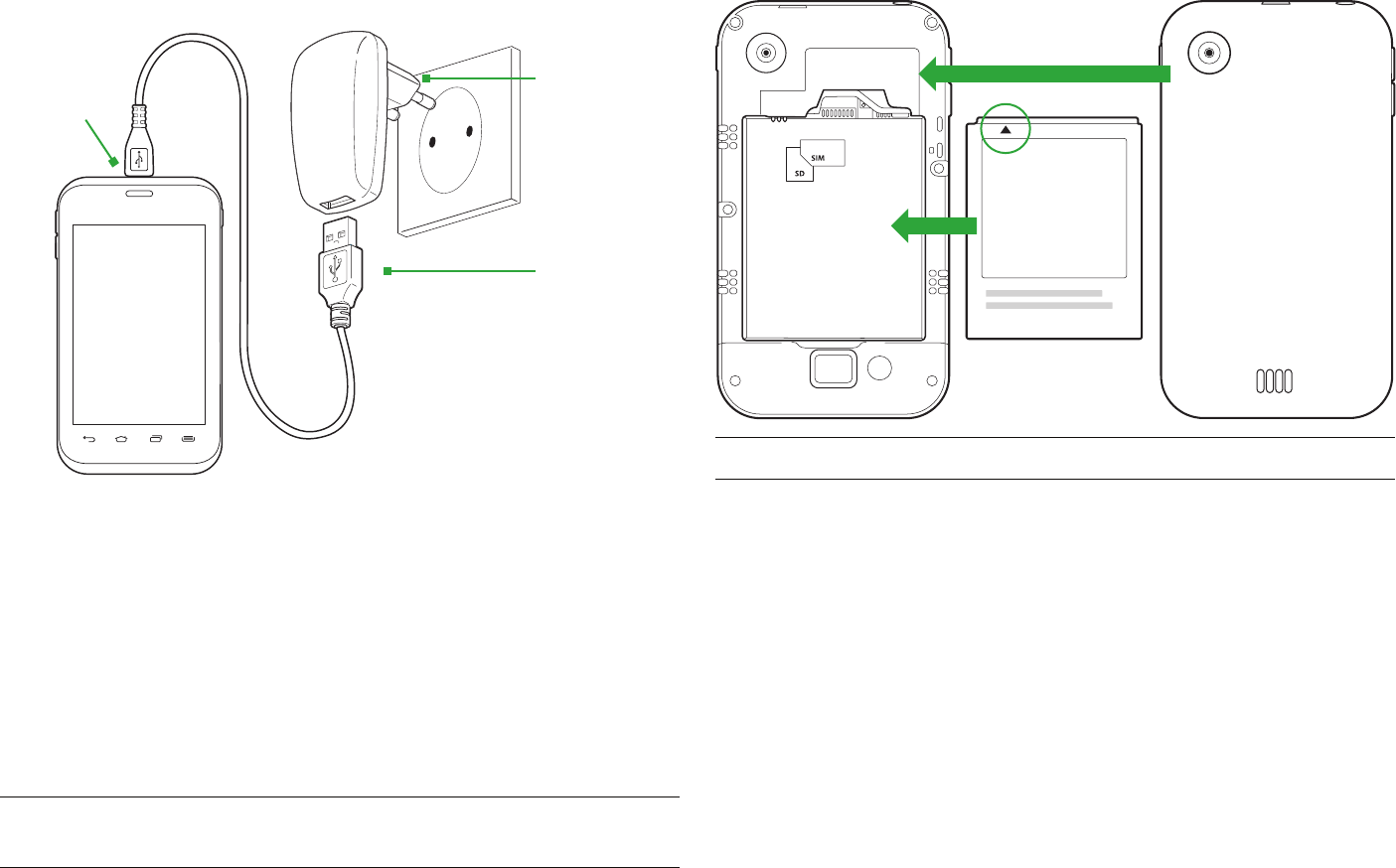 SIM
SD