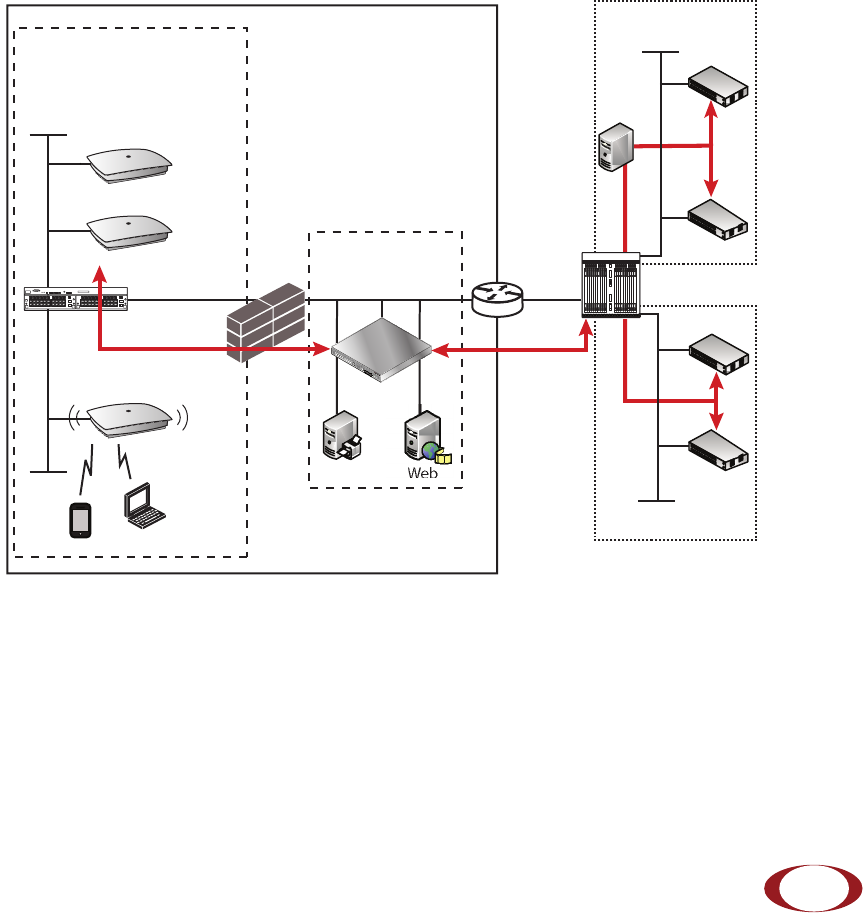 Web