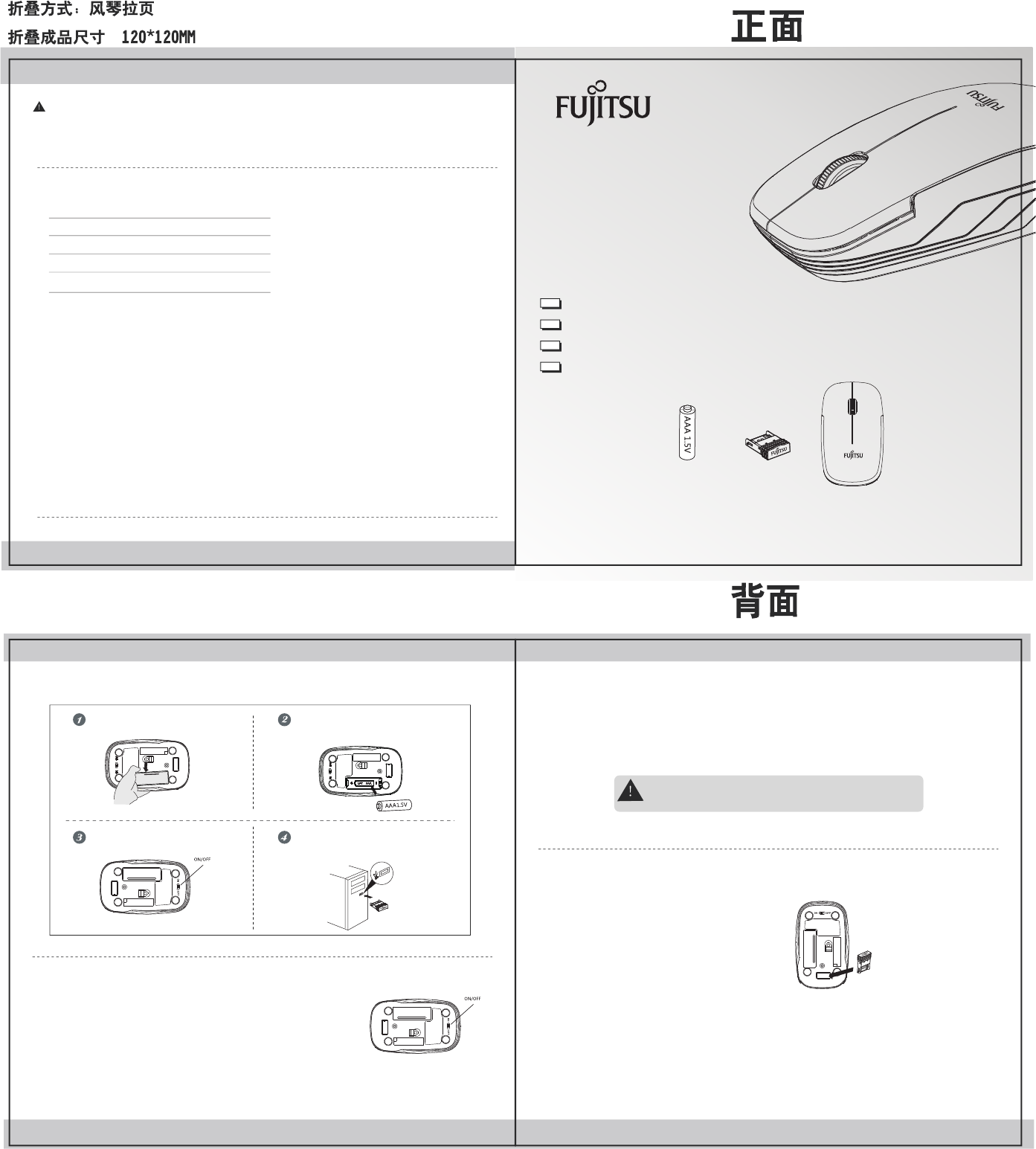 折叠方式：风琴拉页

折叠成品尺寸　120*120MM

正面

FUJITSU

FUJITSU

AAA 1.5V

FUJITSU

FUJITSU

背面

1

2

AAA1.5V

3

ON/OFF

4

ON/OFF