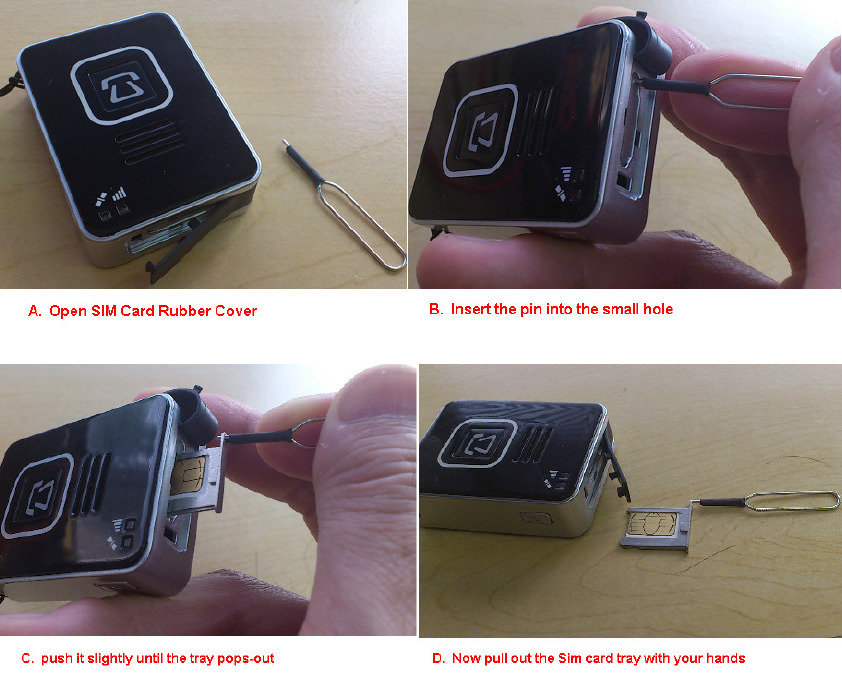 A. Open SIM Card Rubber Cover

B. Insert the pin into the small hole

C. push it slightly until the tray pops-out

D. Now pull out the Sim card tray with your hands