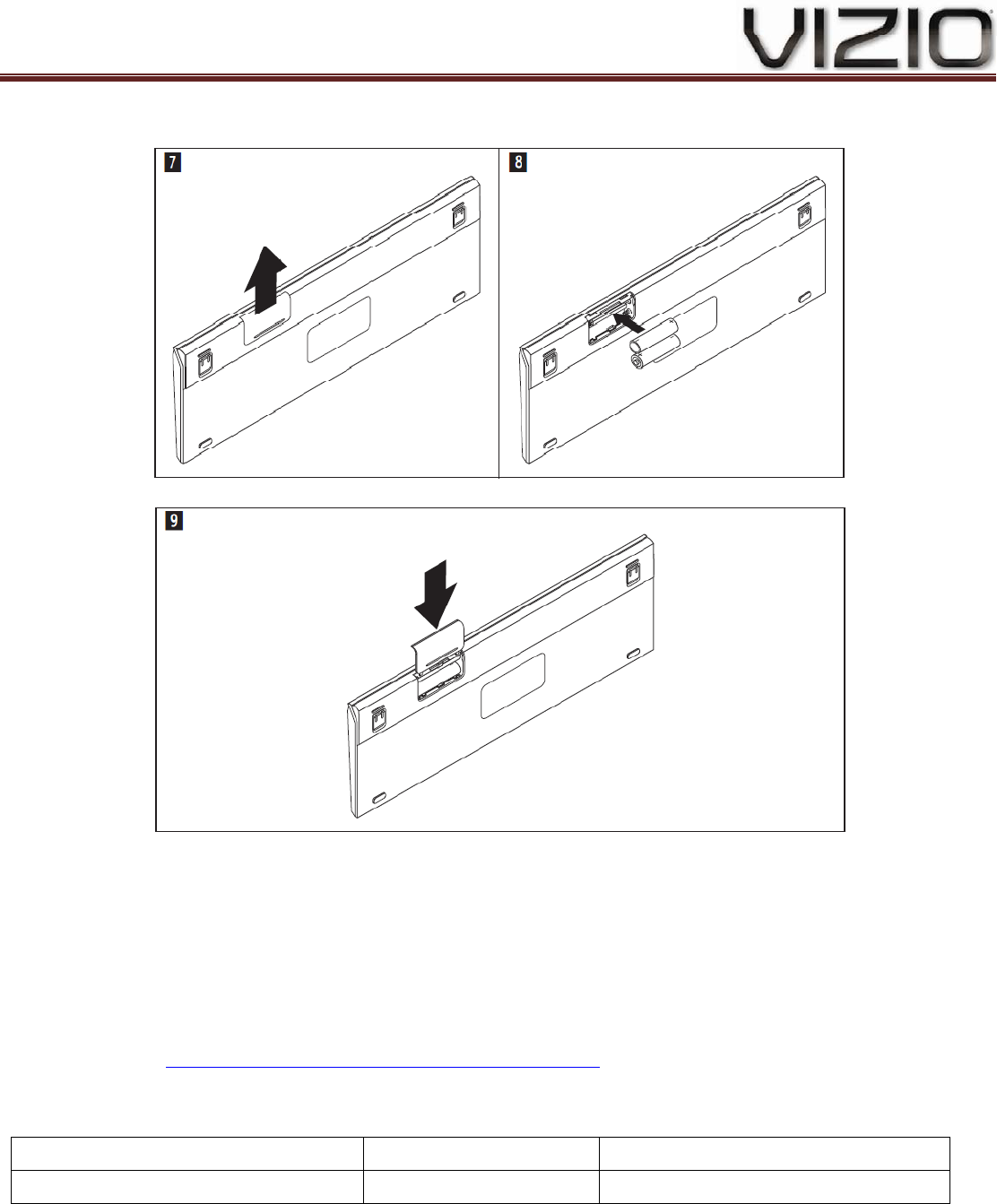 VIZIO

7

8

9