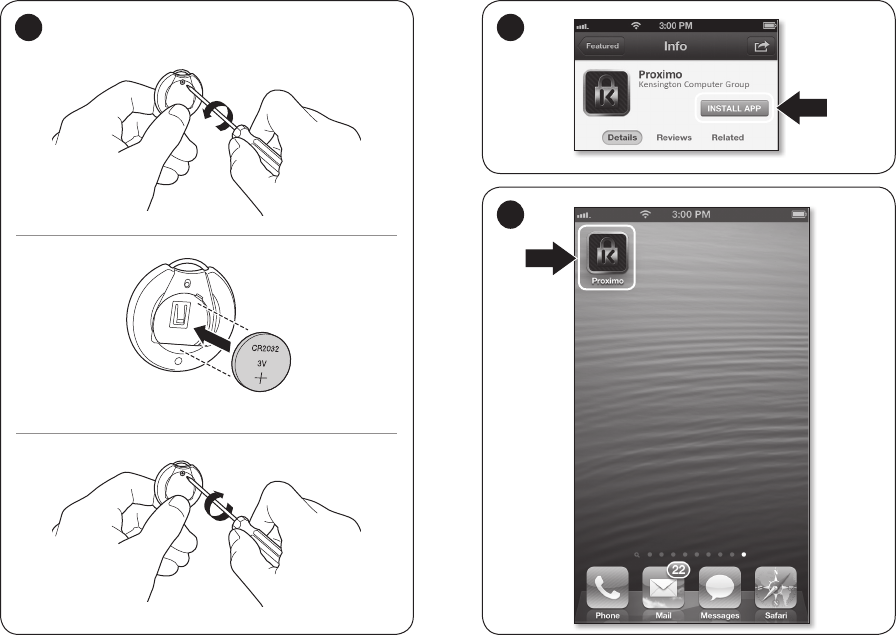 CR2032
3V
+

3:00 PM
Featured
Info
Proximo
Kensington Computer Group
INSTALL APP
Details
Reviews
Related

3:00 PM
Proximo
22
Phone
Mail
Messages
Safari