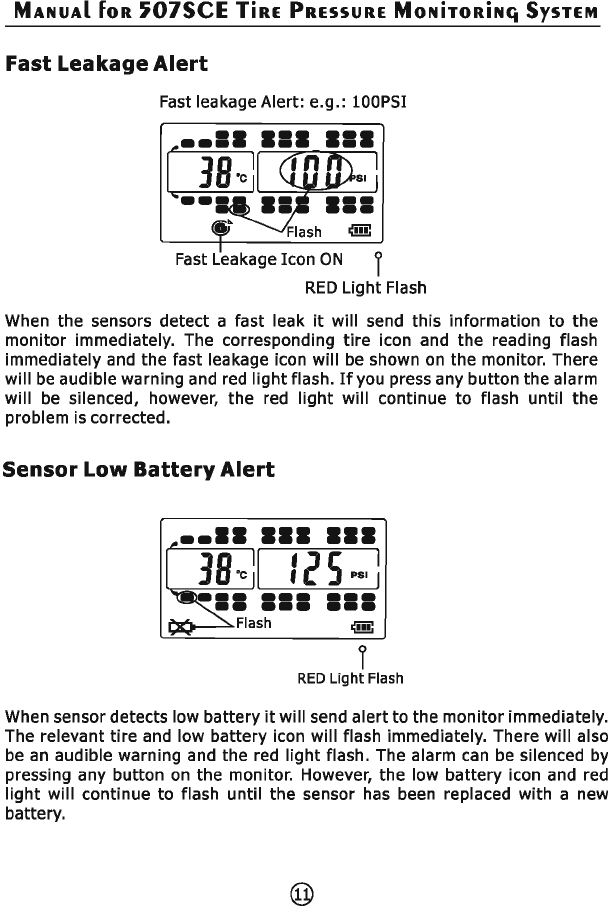 MANUAL FOR 507SCE TIRE PRESSURE MONITORING SYSTEM

Fast Leakage Alert

Fast leakage Alert: e.g.: 100PSI

38 °C 100 PSI

Flash

Fast Leakage Icon ON

RED Light Flash

When the sensors detect a fast leak it will send this information to the monitor immediately. The corresponding tire icon and the reading flash immediately and the fast leakage icon will be shown on the monitor. There will be audible warning and red light flash. If you press any button the alarm will be silenced, however, the red light will continue to flash until the problem is corrected.

Sensor Low Battery Alert

38 °C 125 PSI

Flash

RED Light Flash

When sensor detects low battery it will send alert to the monitor immediately. The relevant tire and low battery icon will flash immediately. There will also be an audible warning and the red light flash. The alarm can be silenced by pressing any button on the monitor. However, the low battery icon and red light will continue to flash until the sensor has been replaced with a new battery.

11