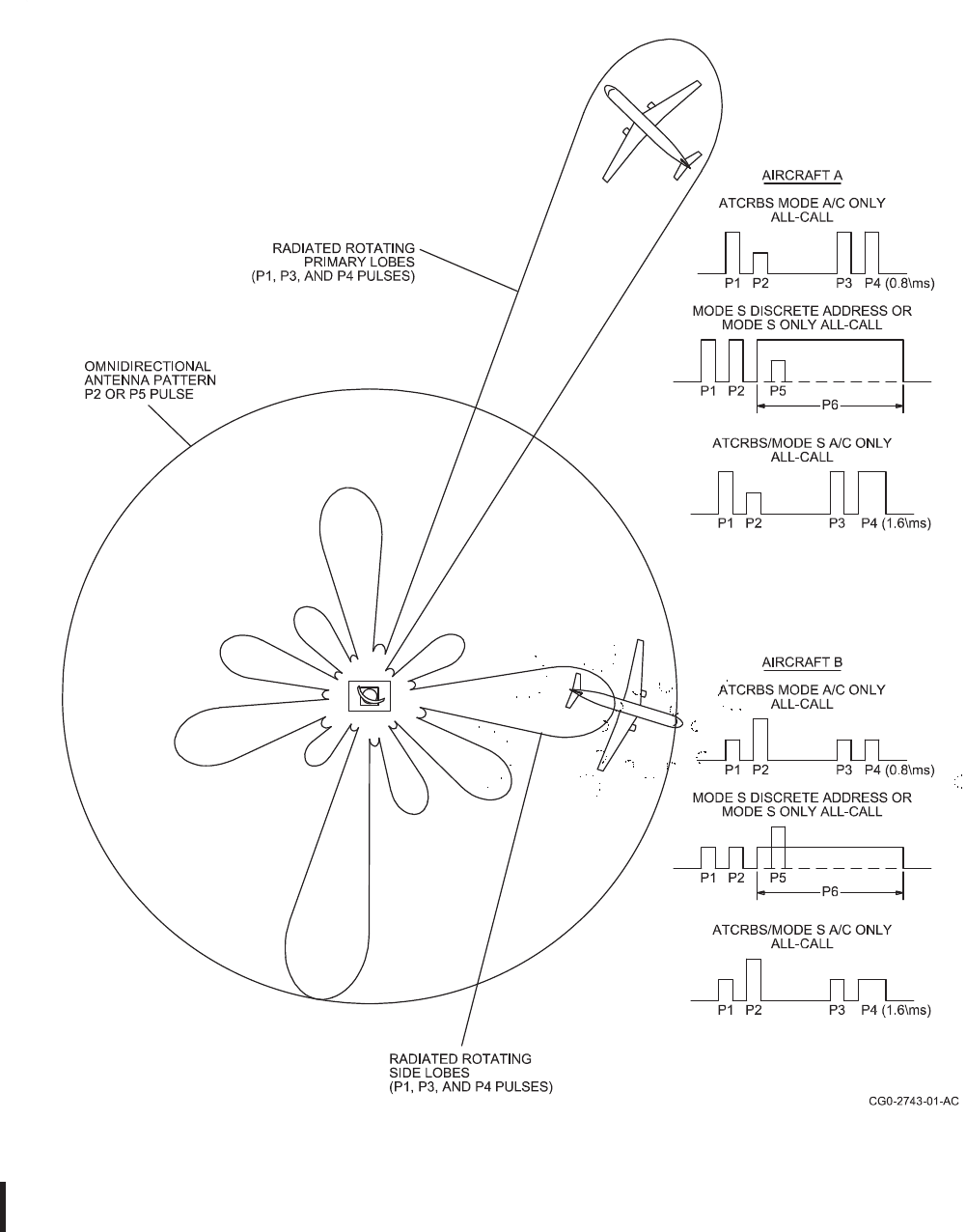 RADIATED ROTATING PRIMARY LOBES (P1, P3, AND P4 PULSES)

OMNIDIRECTIONAL ANTENNA PATTERN P2 OR P5 PULSE

AIRCRAFT A

ATCRBS MODE A/C ONLY ALL-CALL

P1 P2 P3 P4 (0.8\ms)

MODE S DISCRETE ADDRESS OR MODE S ONLY ALL-CALL

P1 P2 P5 P6

ATCRBS/MODE S A/C ONLY ALL-CALL

P1 P2 P3 P4 (1.6\ms)

AIRCRAFT B

ATCRBS MODE A/C ONLY ALL-CALL

P1 P2 P3 P4 (0.8\ms)

MODE S DISCRETE ADDRESS OR MODE S ONLY ALL-CALL

P1 P2 P5 P6

ATCRBS/MODE S A/C ONLY ALL-CALL

P1 P2 P3 P4 (1.6\ms)

RADIATED ROTATING SIDE LOBES (P1, P3, AND P4 PULSES)

CG0-2743-01-AC