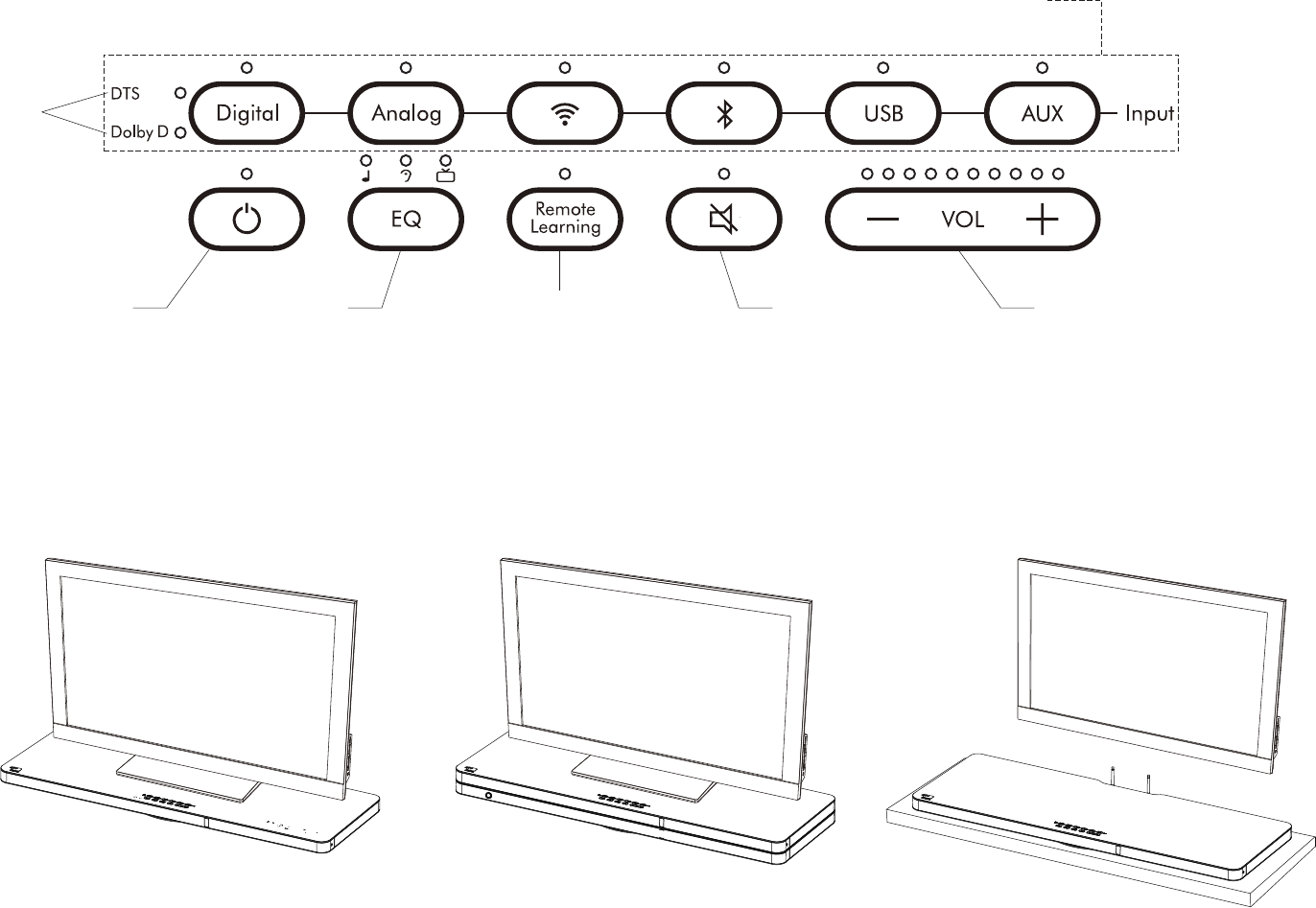 DTS
Dolby D
Digital
Analog
USB
AUX
Input
EQ
Remote Learning
VOL