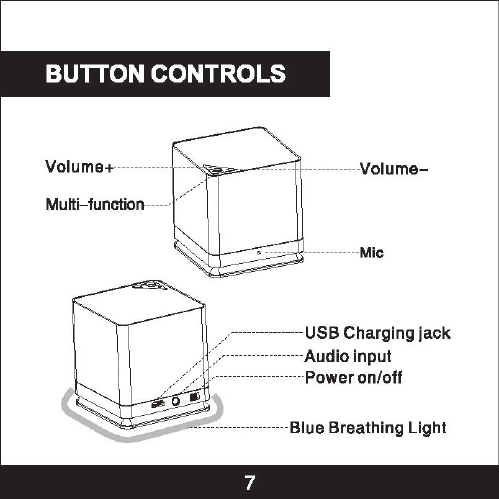 BUTTON CONTROLS

Volume+

Volume–

Multi–function

Mic

USB Charging jack

Audio input

Power on/off

Blue Breathing Light

7