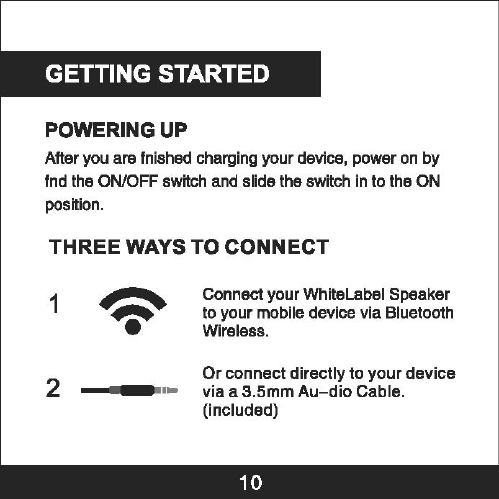 GETTING STARTED

POWERING UP

After you are fnished charging your device, power on by fnd the ON/OFF switch and slide the switch in to the ON position.

THREE WAYS TO CONNECT

1

Connect your WhiteLabel Speaker to your mobile device via Bluetooth Wireless.

2

Or connect directly to your device via a 3.5mm Au–dio Cable. (included)

10