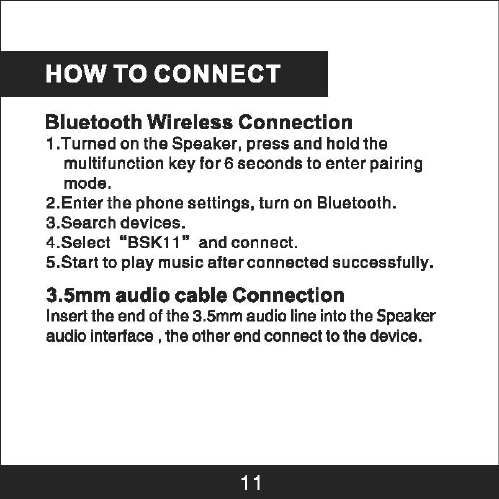 HOW TO CONNECT

Bluetooth Wireless Connection
1.Turned on the Speaker, press and hold the multifunction key for 6 seconds to enter pairing mode.
2.Enter the phone settings, turn on Bluetooth.
3.Search devices.
4.Select “BSK11” and connect.
5.Start to play music after connected successfully.

3.5mm audio cable Connection
Insert the end of the 3.5mm audio line into the Speaker audio interface , the other end connect to the device.

11