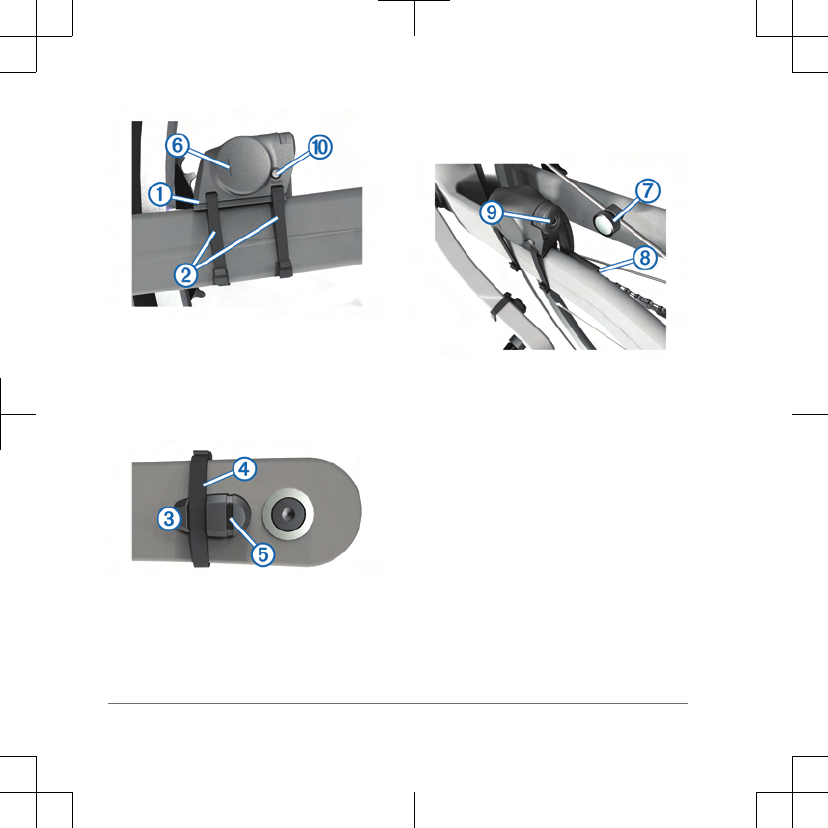 6
10
1
2
9
7
8
4
3
5