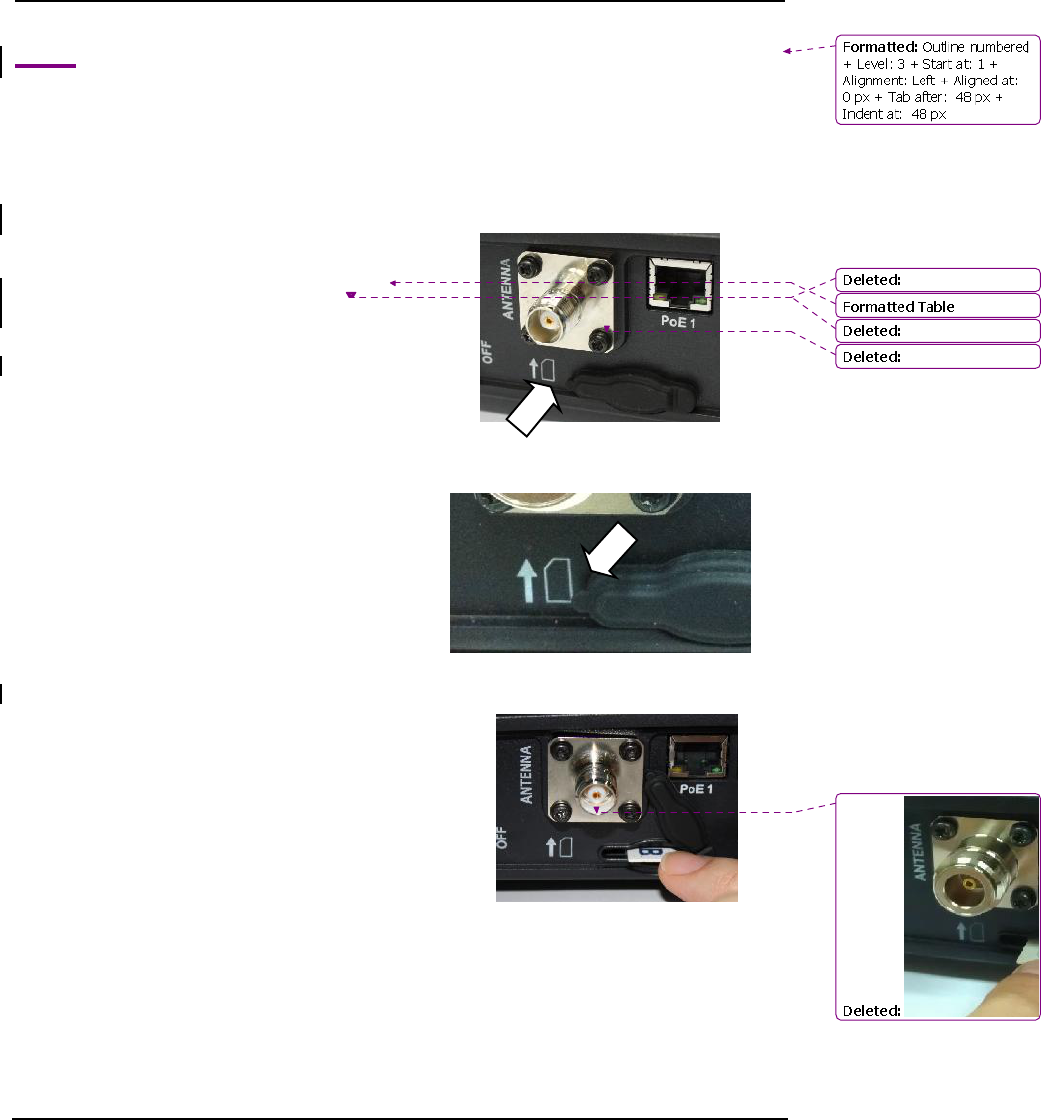 Formatted: Outline numbered + Level: 3 + Start at: 1 + Alignment: Left + Aligned at: 0 px + Tab after: 48 px + Indent at: 48 px

ANTENNA

PoE 1

OFF

Deleted:

Formatted Table

Deleted:

Deleted:

ANTENNA

PoE 1

OFF

ANTENNA

Deleted: