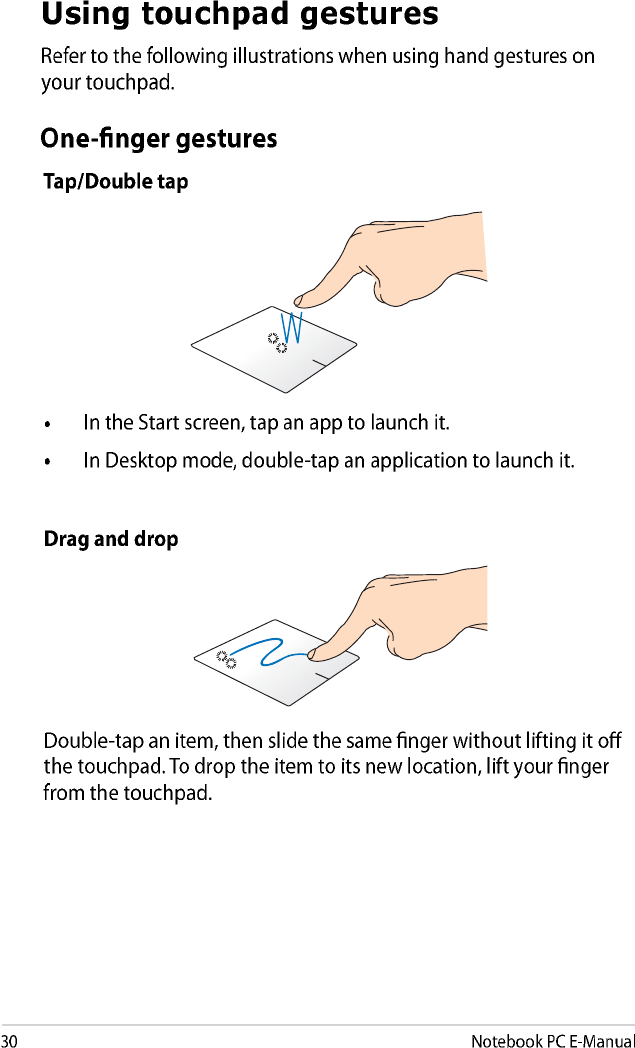 Using touchpad gestures

Refer to the following illustrations when using hand gestures on your touchpad.

One-finger gestures

Tap/Double tap

• In the Start screen, tap an app to launch it.

• In Desktop mode, double-tap an application to launch it.

Drag and drop

Double-tap an item, then slide the same finger without lifting it off the touchpad. To drop the item to its new location, lift your finger from the touchpad.

30 Notebook PC E-Manual