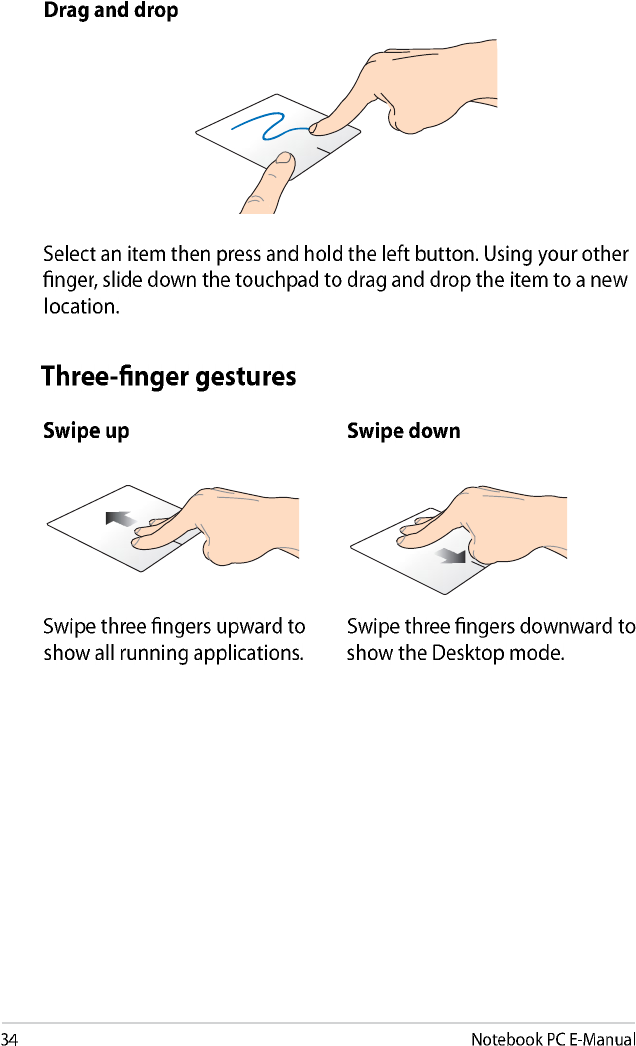 Drag and drop

Select an item then press and hold the left button. Using your other finger, slide down the touchpad to drag and drop the item to a new location.

Three-finger gestures

Swipe up

Swipe three fingers upward to show all running applications.

Swipe down

Swipe three fingers downward to show the Desktop mode.

34

Notebook PC E-Manual