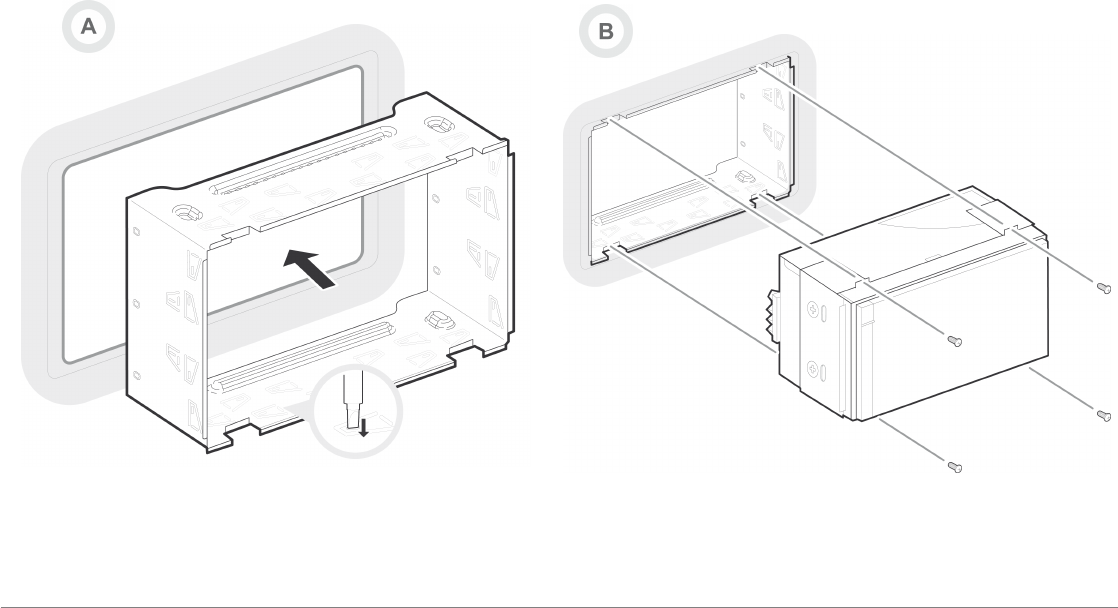 A

B