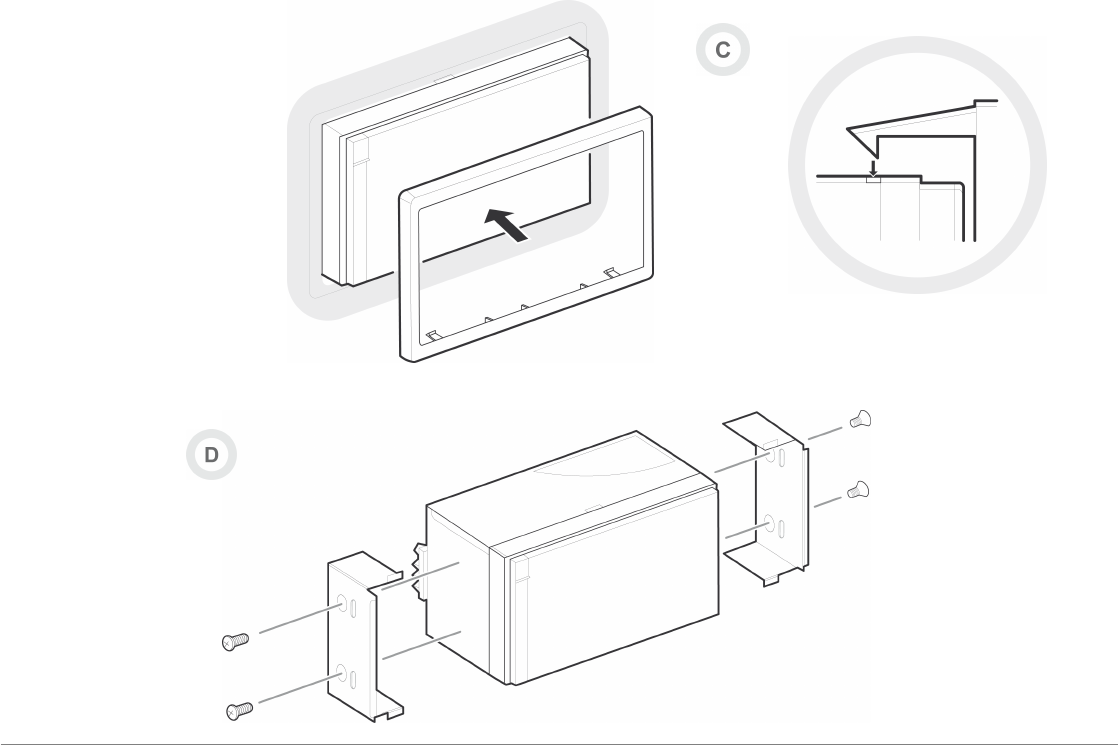 C

D