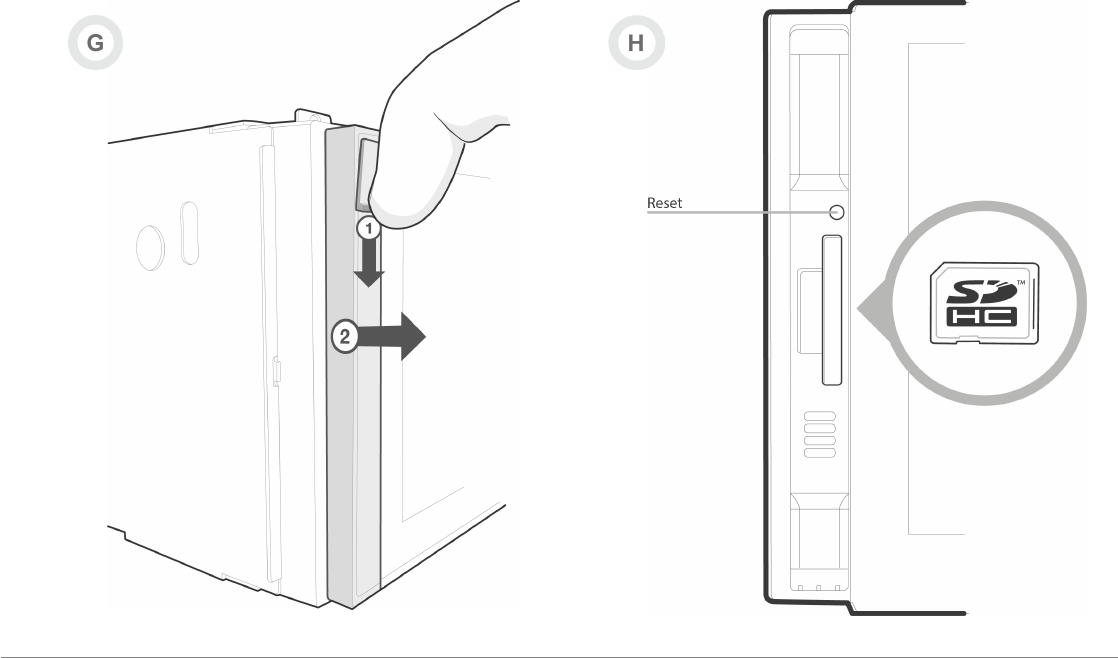 G

1

2

H

Reset

SD
HC
™