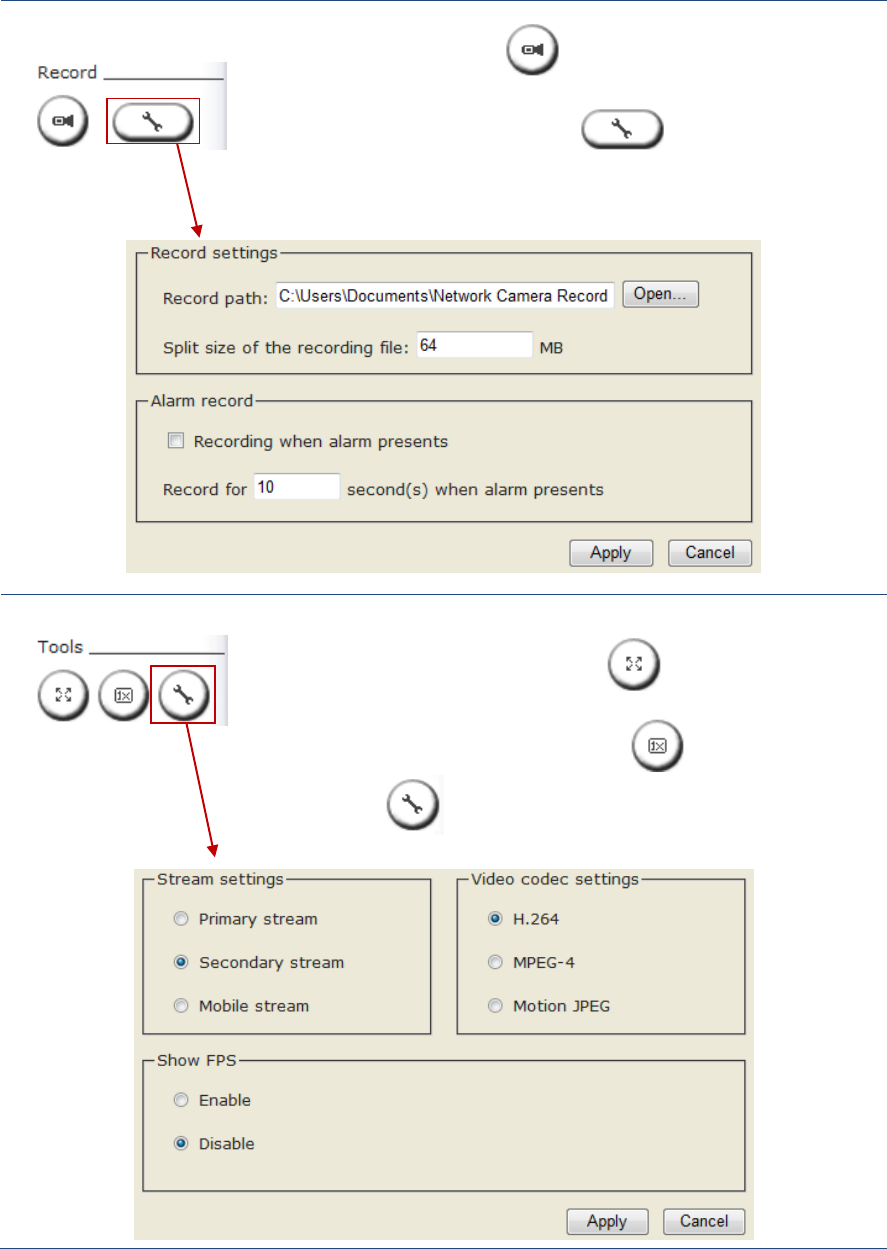 Record

Record settings

Record path: C:\Users\Documents\Network Camera Record Open...

Split size of the recording file: 64 MB

Alarm record

Recording when alarm presents

Record for 10 second(s) when alarm presents

Apply Cancel

Tools

Stream settings

Primary stream

Secondary stream

Mobile stream

Video codec settings

H.264

MPEG-4

Motion JPEG

Show FPS

Enable

Disable

Apply Cancel