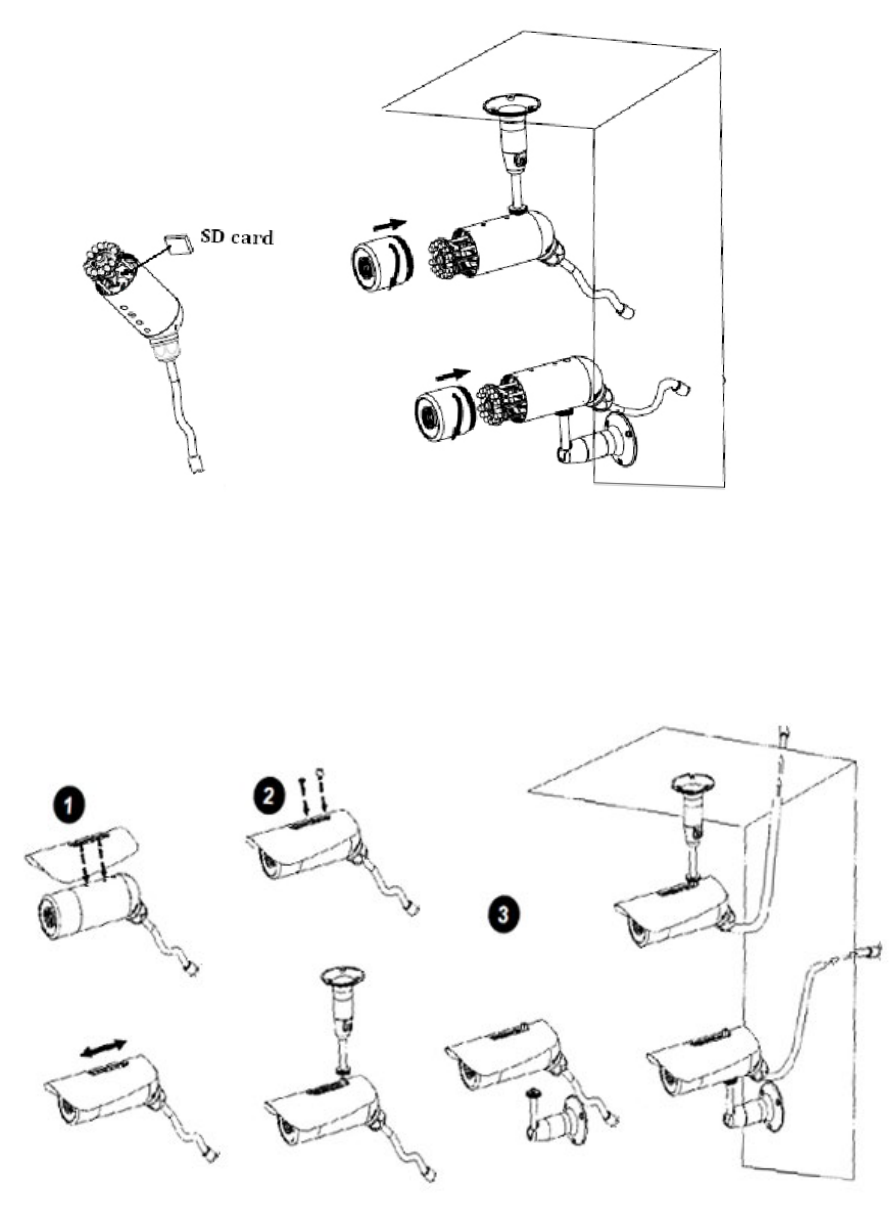 SD card

1

2

3