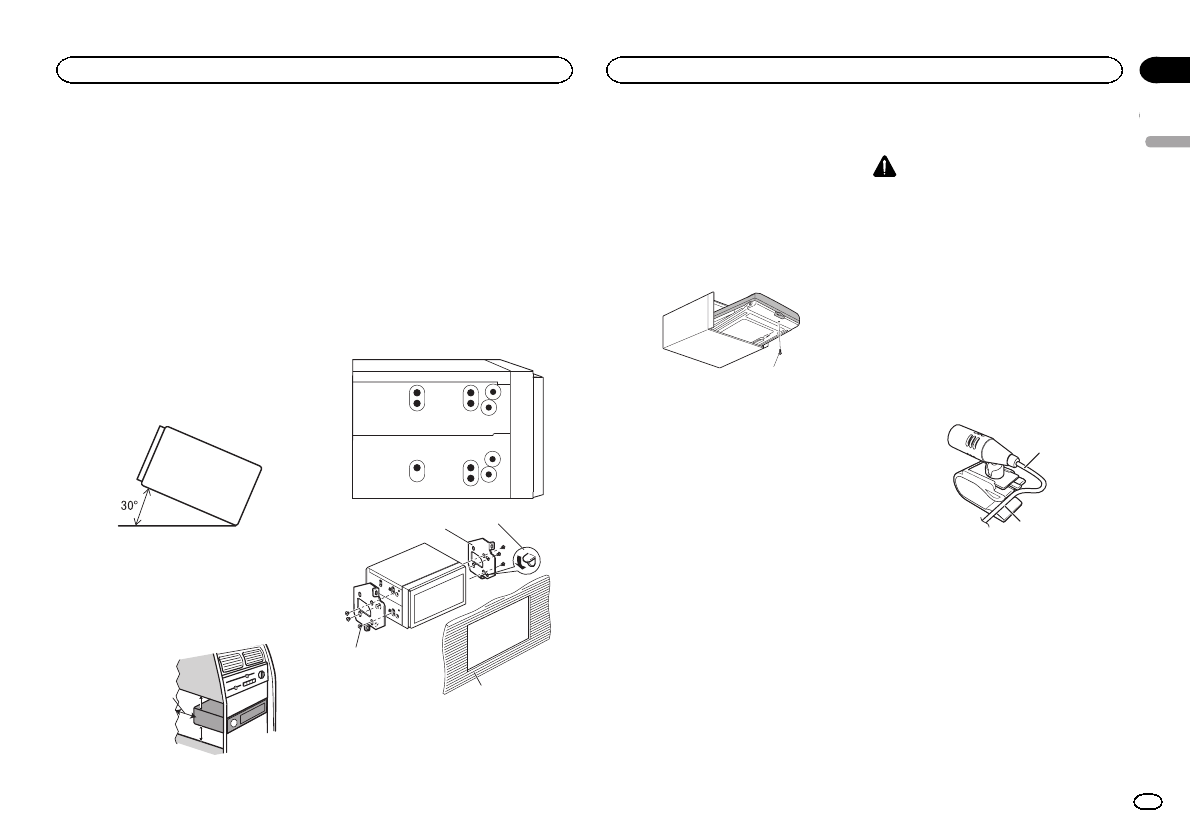 30°