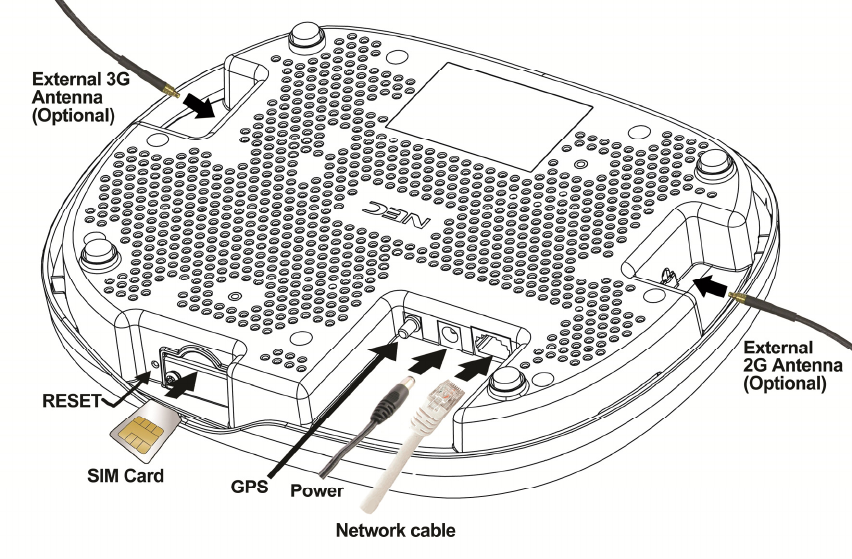 External 3G Antenna (Optional)

NEC

External 2G Antenna (Optional)

RESET

SIM Card

GPS

Power

Network cable