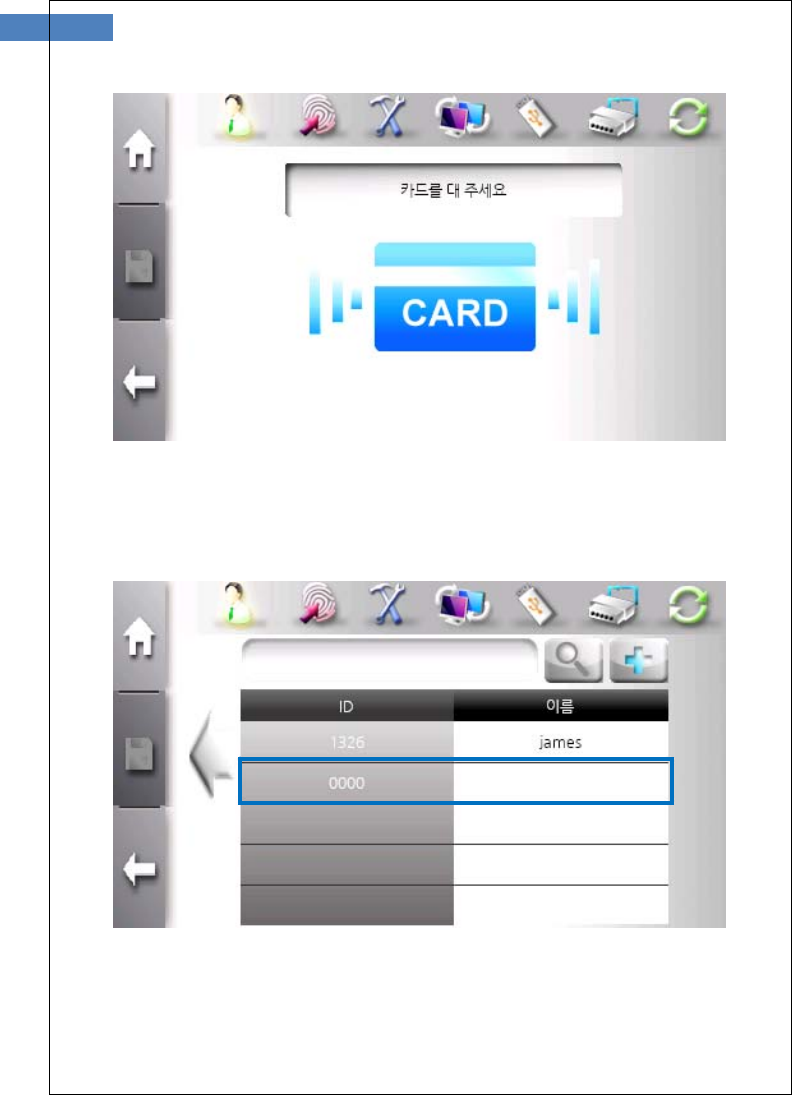 카드를 대 주세요

CARD

| ID | 이름 |
|---|---|
| 1326 | james |
| 0000 | |
| | |
| | |
| | |