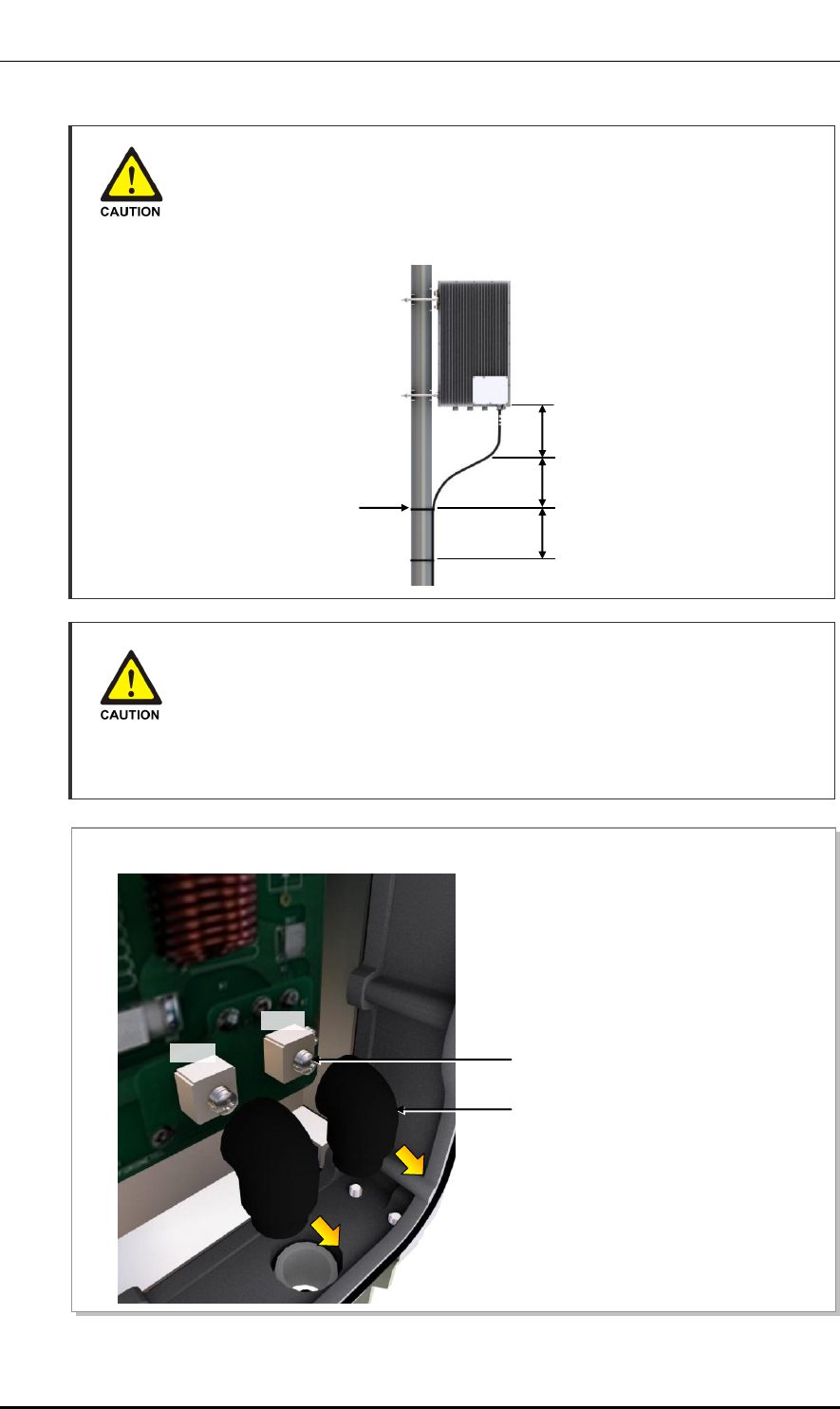 CAUTION

CAUTION