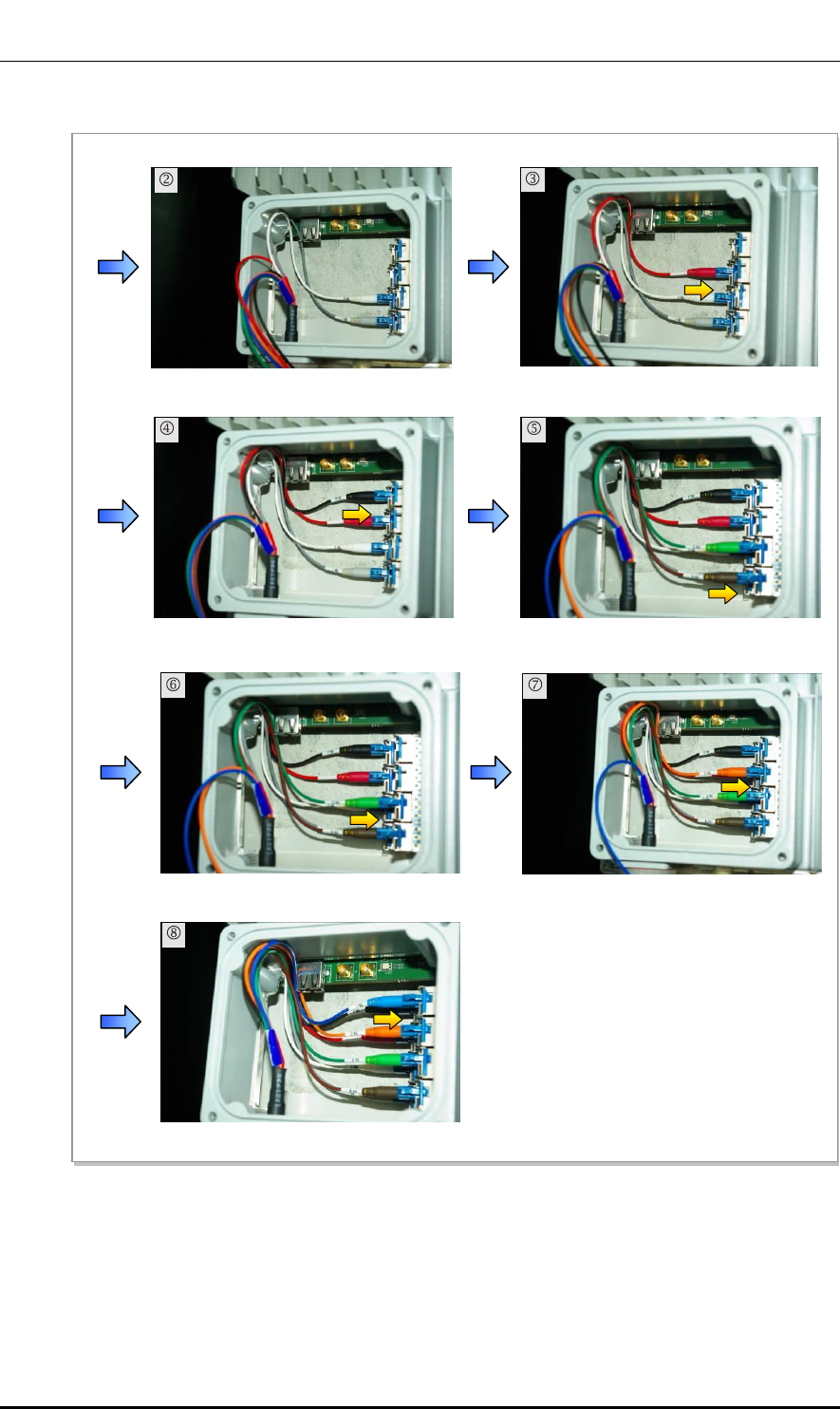 ②

③

④

⑤

⑥

⑦

⑧