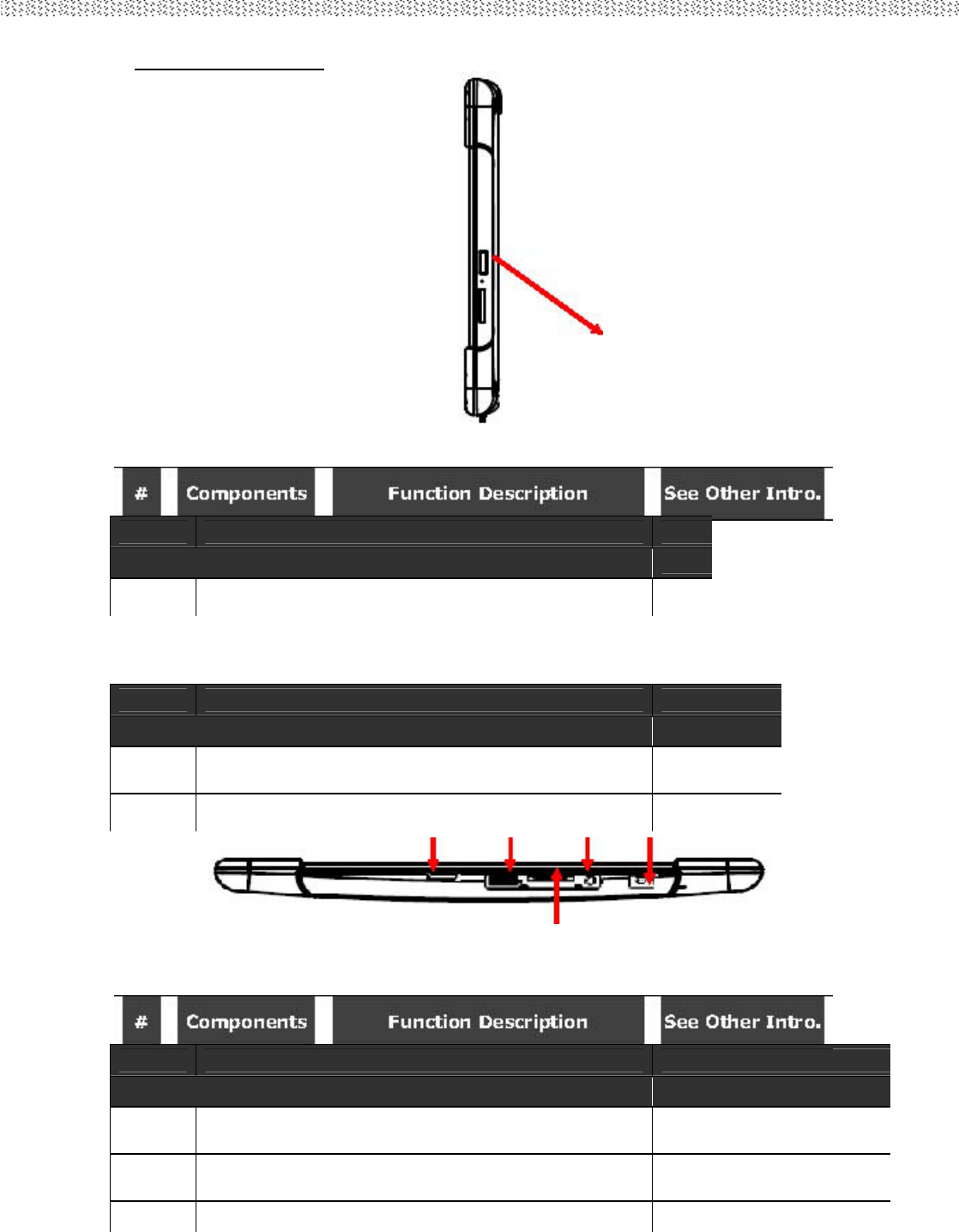 | # | Components | Function Description | See Other Intro. |
|---|---|---|---|

| # | Components | Function Description | See Other Intro. |
|---|---|---|---|