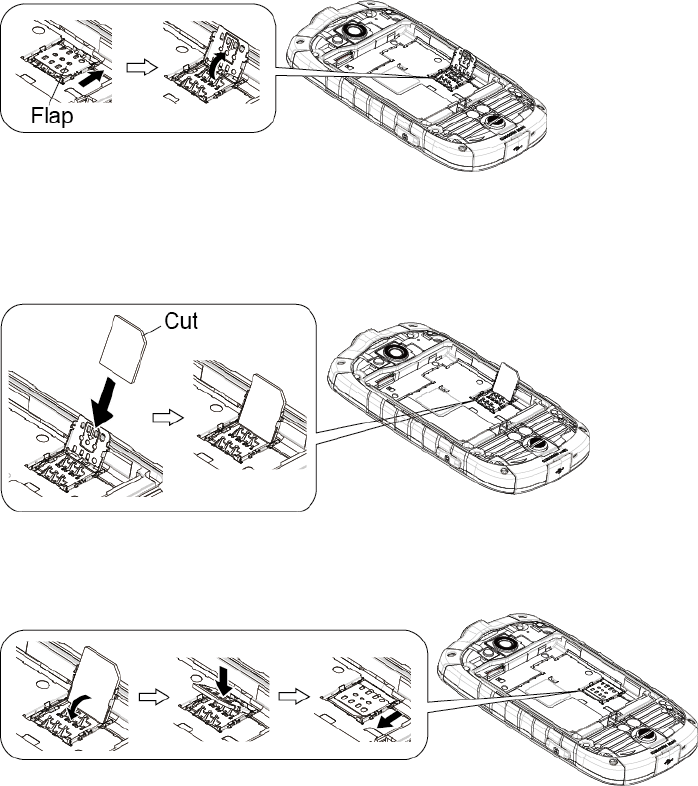 Flap

Cut