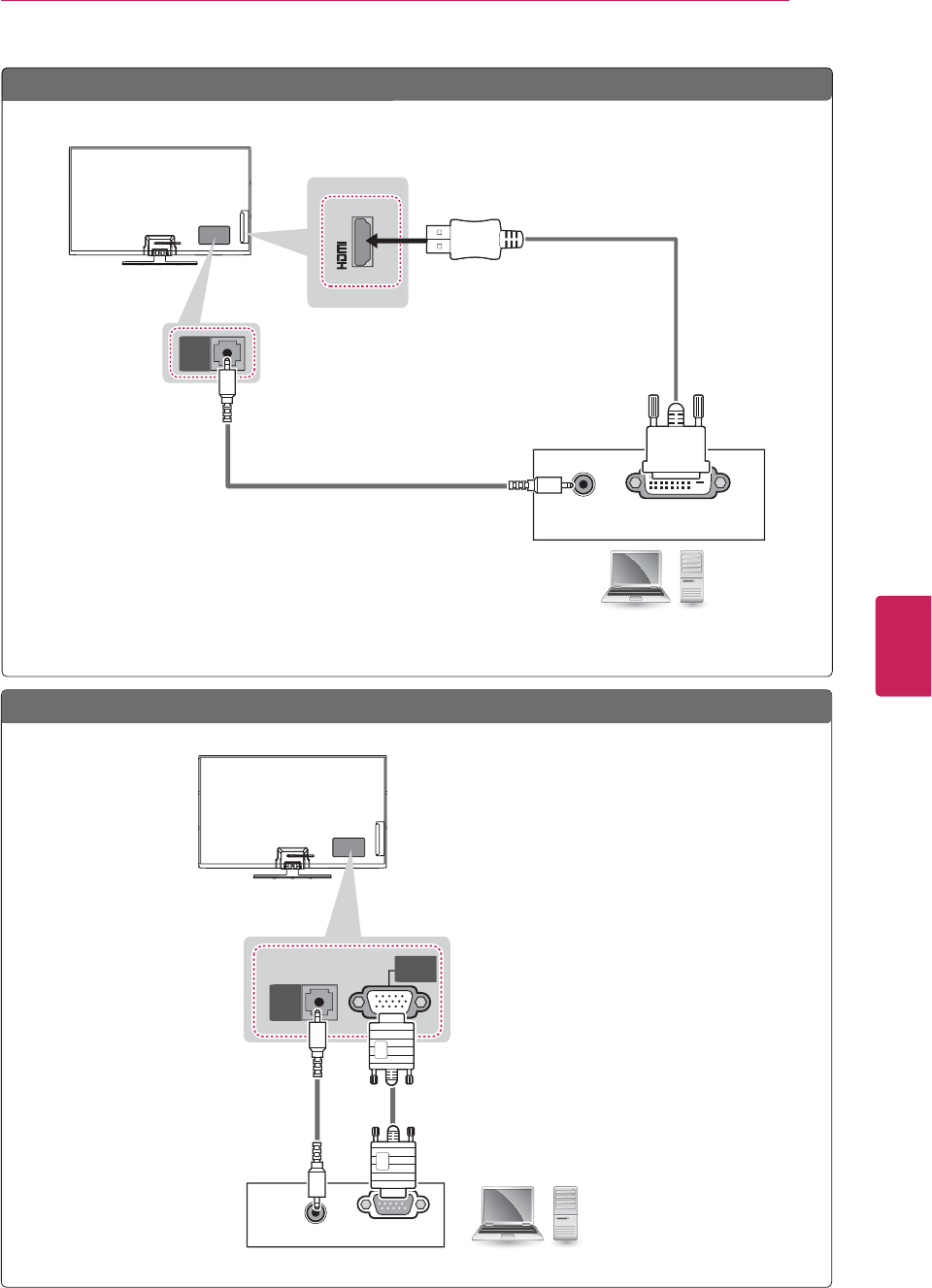 HDMI