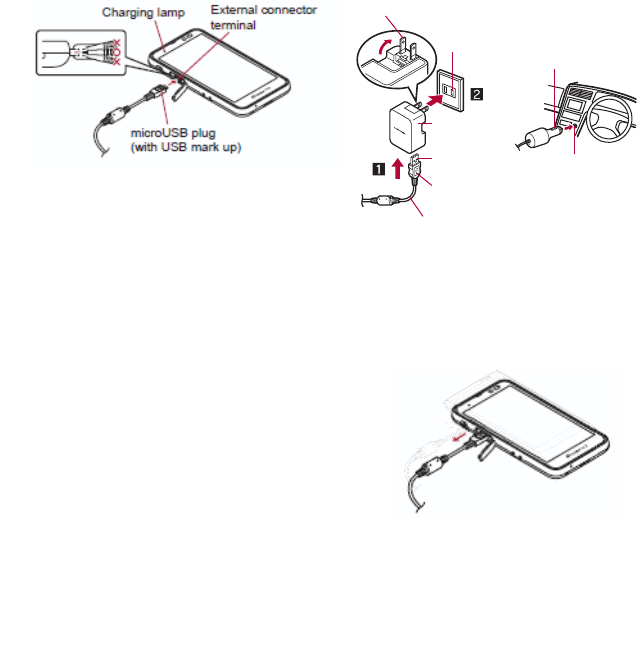 Charging lamp
External connector terminal
microUSB plug (with USB mark up)
1
2