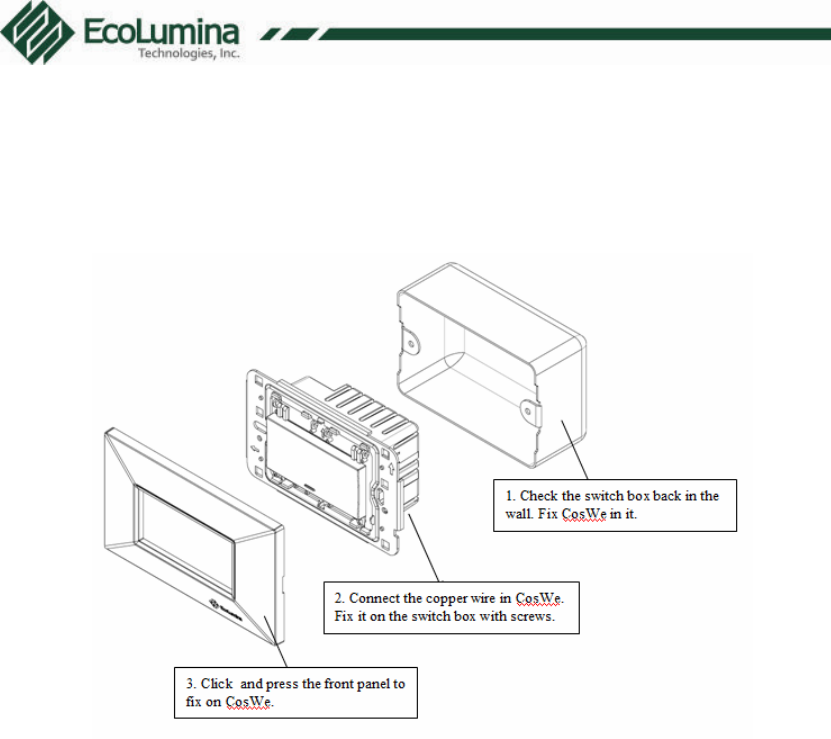 EcoLumina
Technologies, Inc.

1. Check the switch box back in the wall. Fix CosWe in it.

2. Connect the copper wire in CosWe. Fix it on the switch box with screws.

3. Click and press the front panel to fix on CosWe.