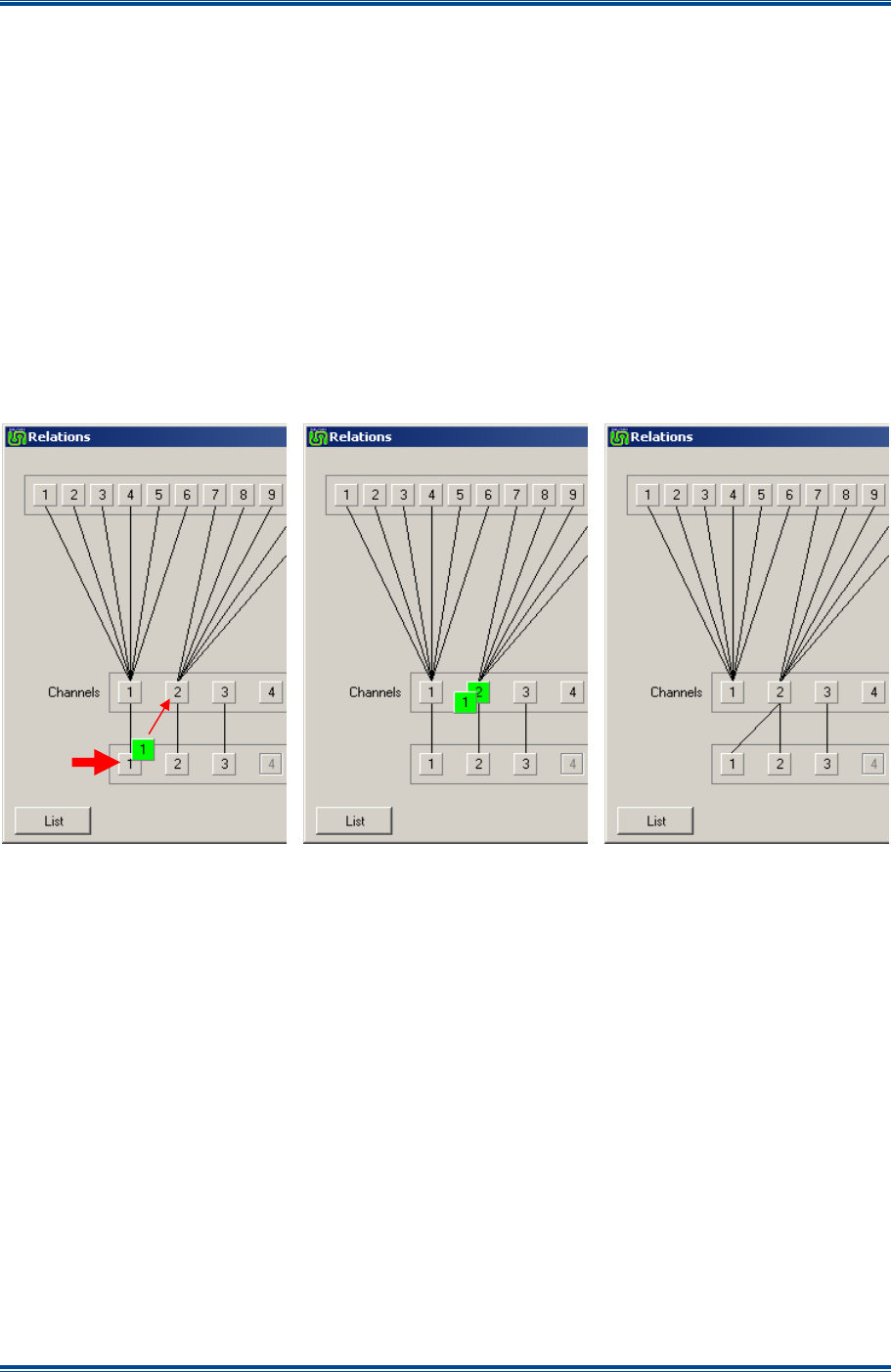 Relations

1 2 3 4 5 6 7 8 9

Channels 1 2 3 4

1

1 2 3 4

List

Relations

1 2 3 4 5 6 7 8 9

Channels 1 2 3 4

2

1

1 2 3 4

List

Relations

1 2 3 4 5 6 7 8 9

Channels 1 2 3 4

1 2 3 4

List