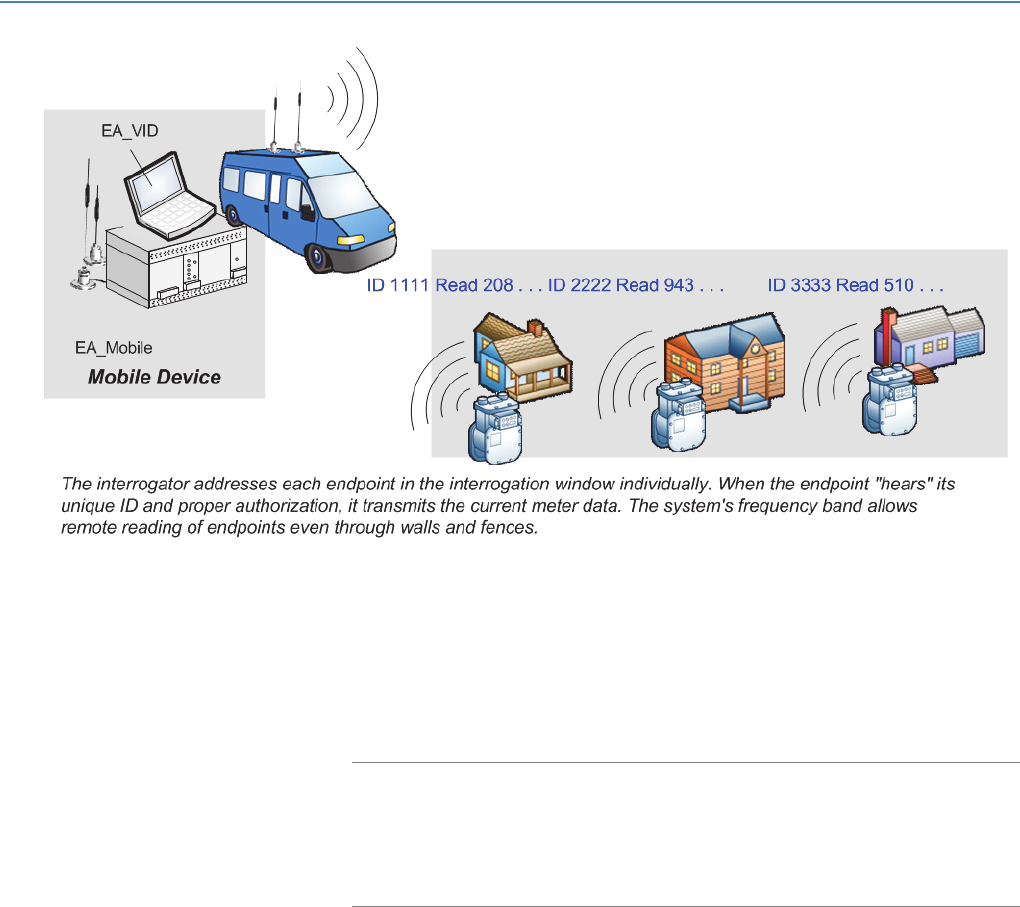 EA_VID

EA_Mobile

Mobile Device

ID 1111 Read 208 . . . ID 2222 Read 943 . . .

ID 3333 Read 510 . . .

The interrogator addresses each endpoint in the interrogation window individually. When the endpoint "hears" its unique ID and proper authorization, it transmits the current meter data. The system's frequency band allows remote reading of endpoints even through walls and fences.