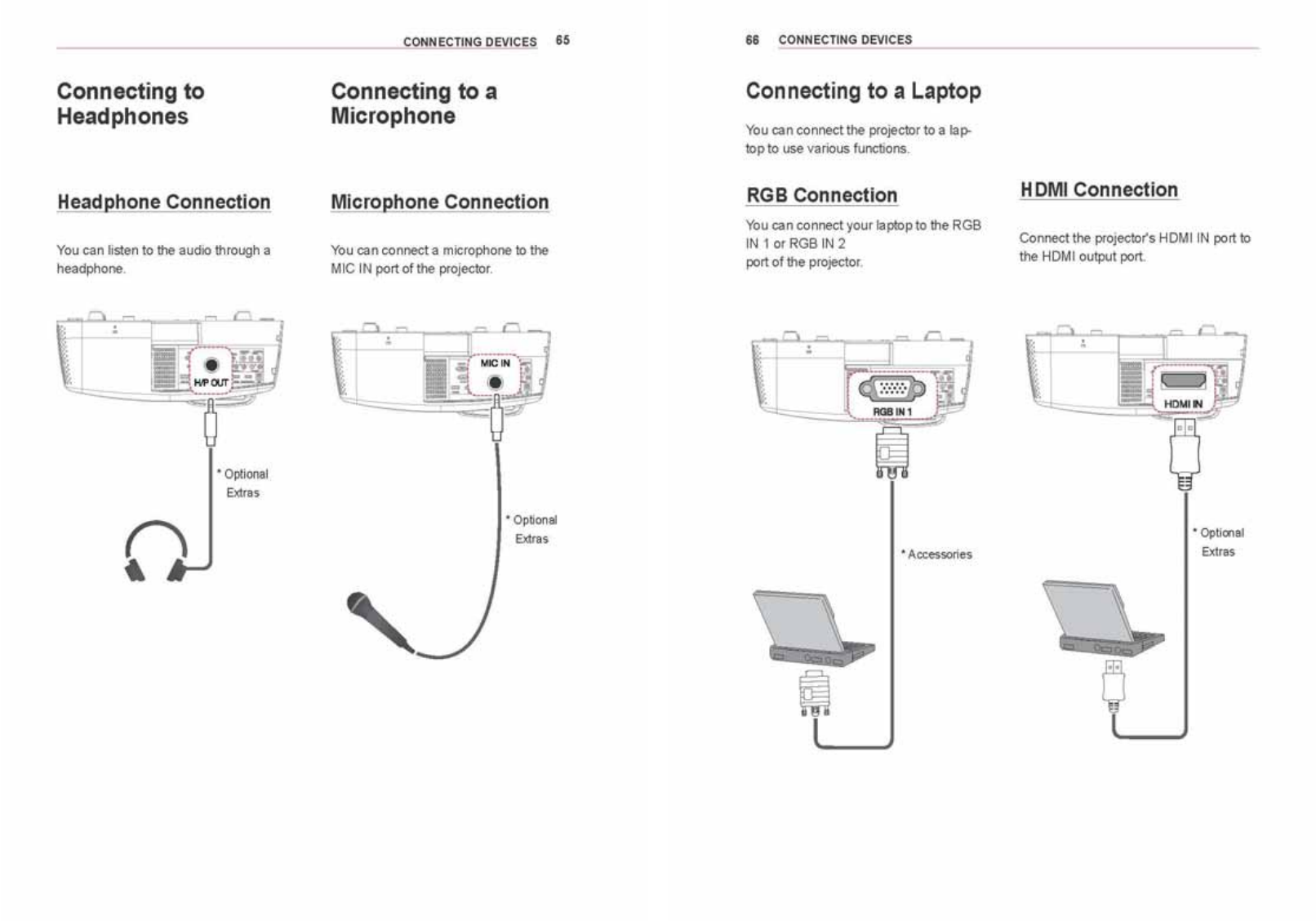 CONNECTING DEVICES 65

Connecting to Headphones

Headphone Connection

You can listen to the audio through a headphone.

H/P OUT

* Optional Extras

Connecting to a Microphone

Microphone Connection

You can connect a microphone to the MIC IN port of the projector.

MIC IN

* Optional Extras

66 CONNECTING DEVICES

Connecting to a Laptop

You can connect the projector to a laptop to use various functions.

RGB Connection

You can connect your laptop to the RGB IN 1 or RGB IN 2 port of the projector.

RGB IN 1

* Accessories

HDMI Connection

Connect the projector's HDMI IN port to the HDMI output port.

HDMI IN

* Optional Extras