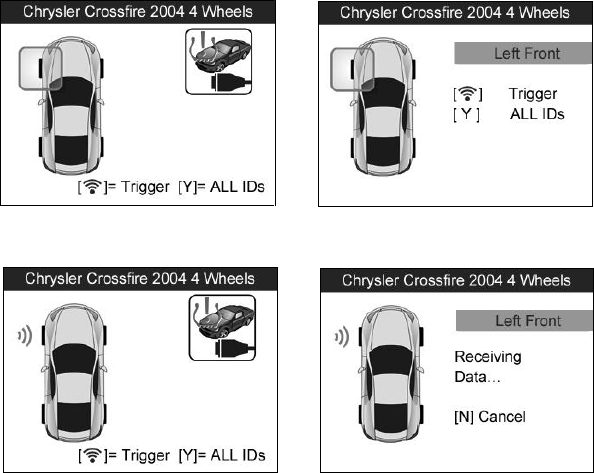 Chrysler Crossfire 2004 4 Wheels

[ ]= Trigger [Y]= ALL IDs

Chrysler Crossfire 2004 4 Wheels

Left Front

[ ] Trigger
[ Y ] ALL IDs

Chrysler Crossfire 2004 4 Wheels

[ ]= Trigger [Y]= ALL IDs

Chrysler Crossfire 2004 4 Wheels

Left Front

Receiving Data...

[N] Cancel