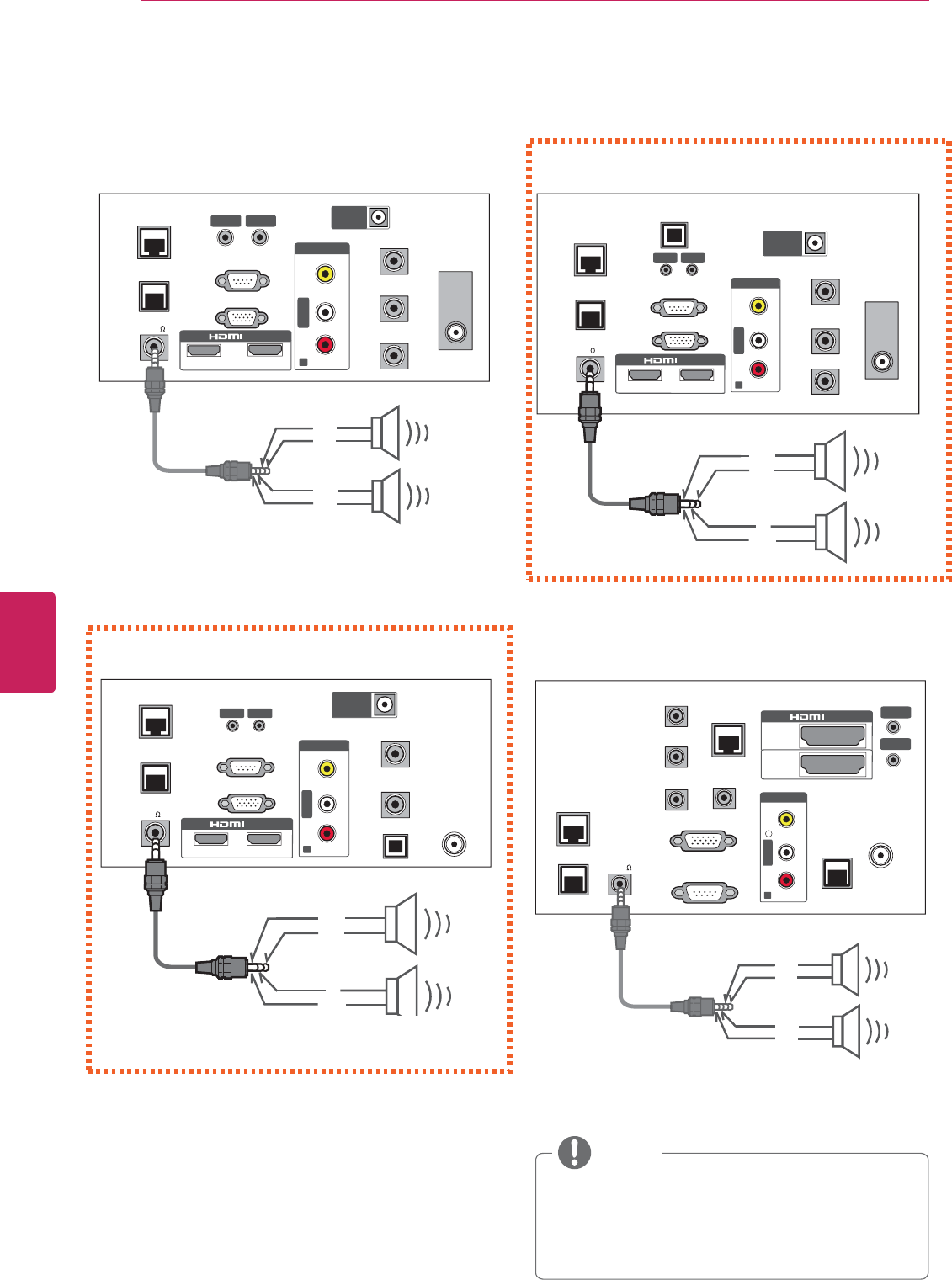 Ω

HDMI

Ω

HDMI

Ω

HDMI

HDMI

Ω