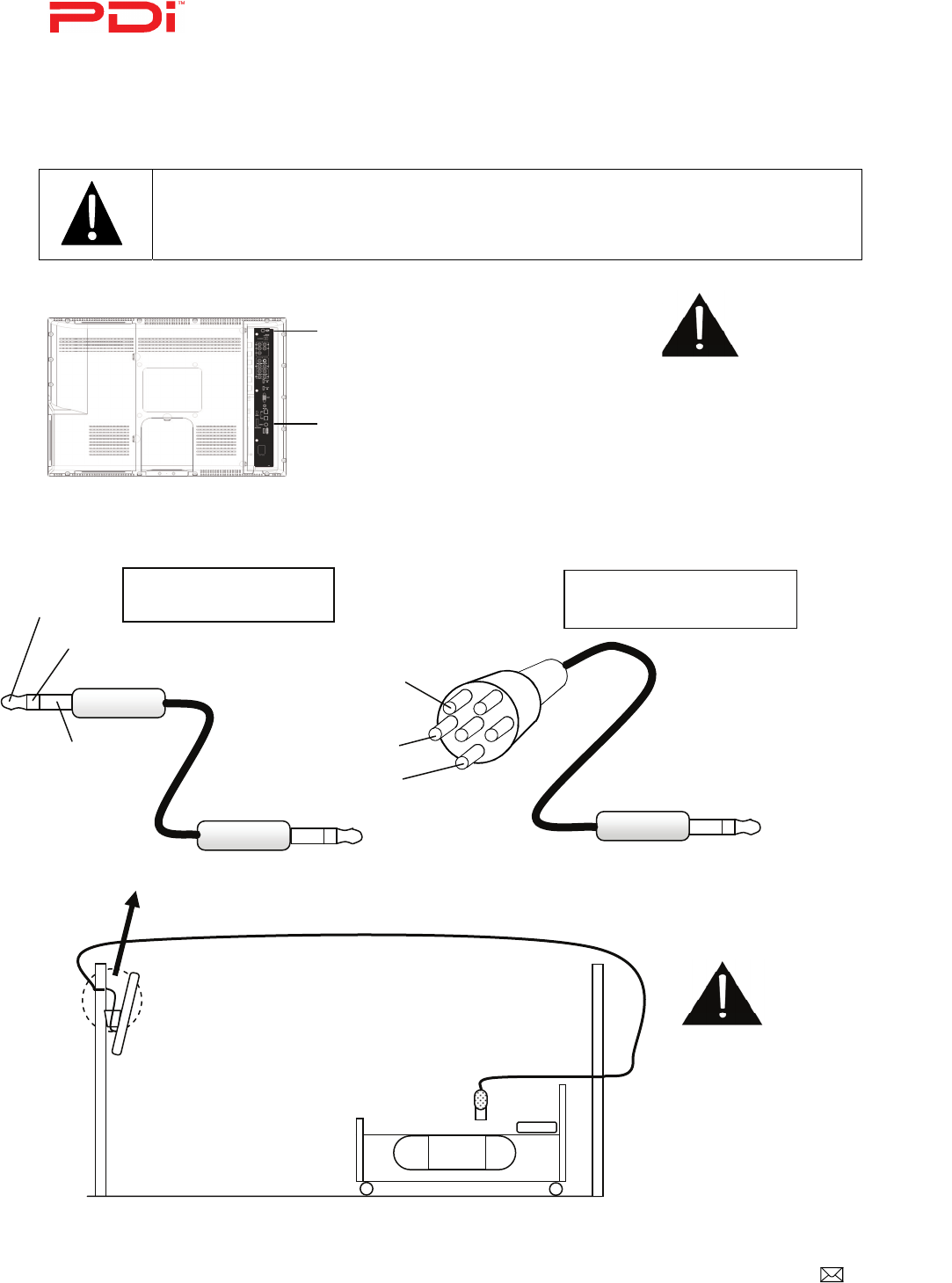 PDi™