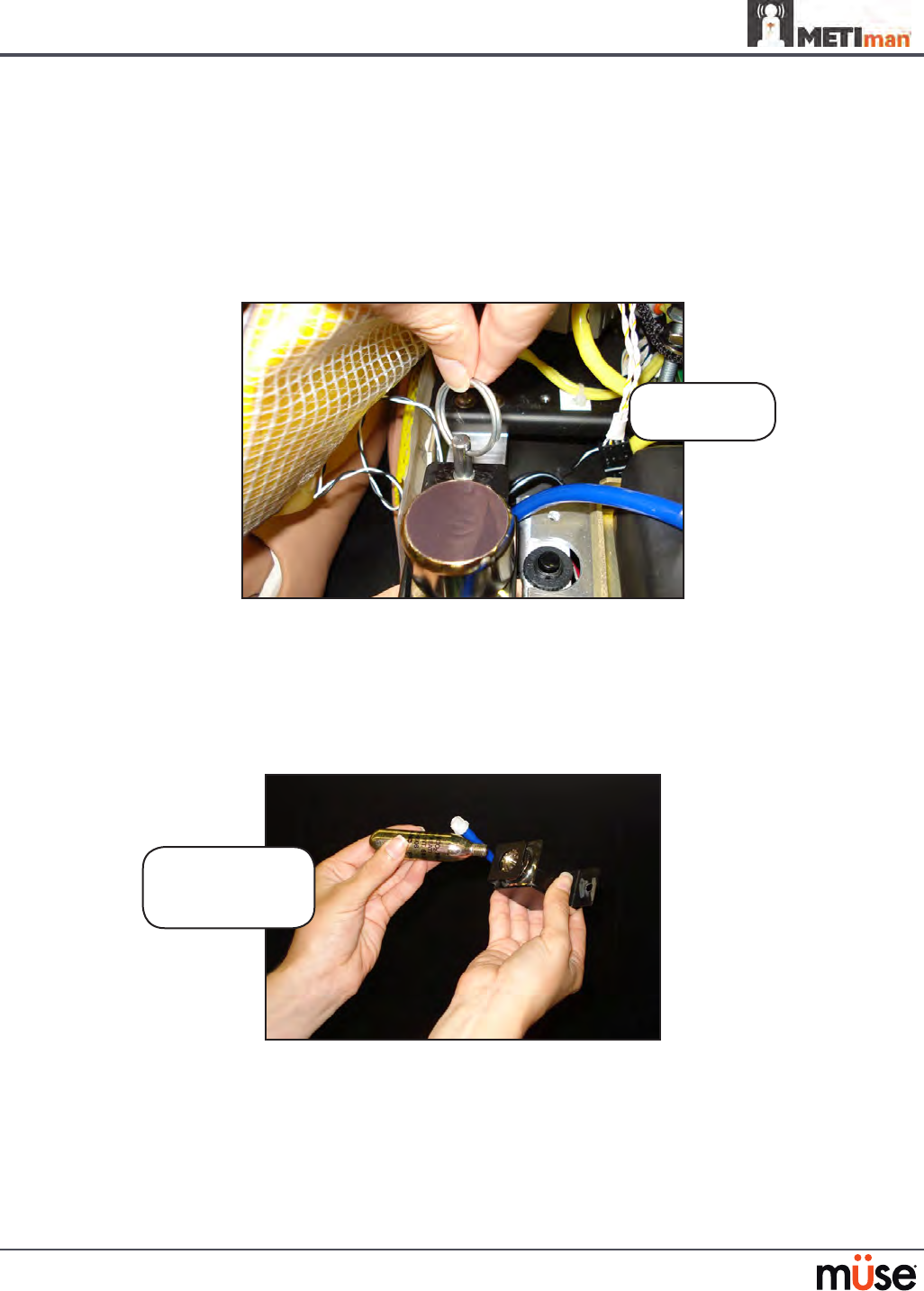 METIman

müse